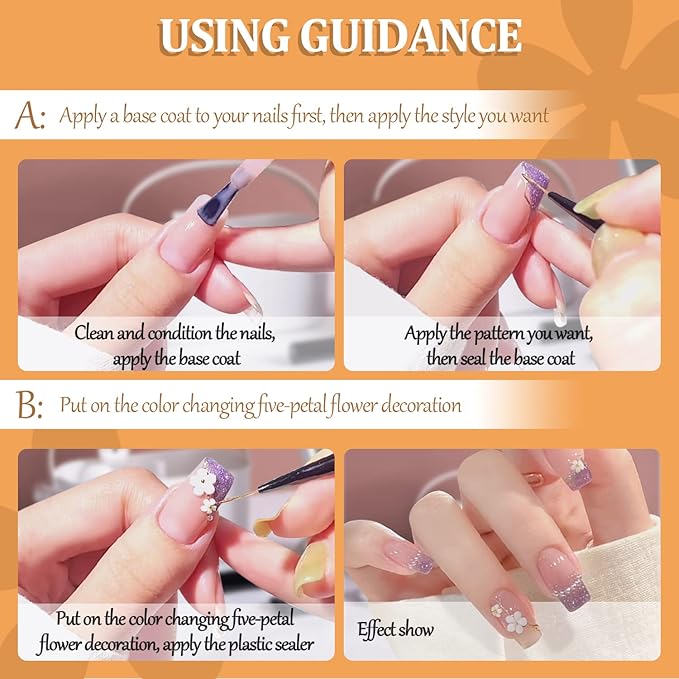 USING GUIDANCE

A: Apply a base coat to your nails first, then apply the style you want

Clean and condition the nails, apply the base coat

Apply the pattern you want, then seal the base coat

B: Put on the color changing five-petal flower decoration

Put on the color changing five-petal flower decoration, apply the plastic sealer

Effect show