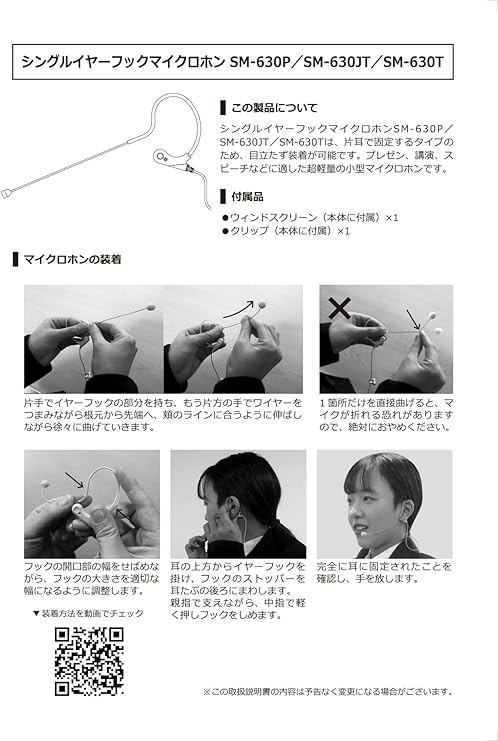 シングルイヤーフックマイクロホン SM-630P／SM-630JT／SM-630T

この製品について

シングルイヤーフックマイクロホンSM-630P／SM-630JT／SM-630Tは、片耳で固定するタイプのため、目立たず装着が可能です。プレゼン、講演、スピーチなどに適した超軽量の小型マイクロホンです。

付属品

●ウィンドスクリーン（本体に付属）×1
●クリップ（本体に付属）×1

マイクロホンの装着

片手でイヤーフックの部分を持ち、もう片方の手でワイヤーをつまみながら根元から先端へ、頬のラインに合うように伸ばしながら徐々に曲げていきます。

1箇所だけを直接曲げると、マイクが折れる恐れがありますので、絶対におやめください。

フックの開口部の幅をせばめながら、フックの大きさを適切な幅になるように調整します。

耳の上方からイヤーフックを掛け、フックのストッパーを耳たぶの後ろにまわします。親指で支えながら、中指で軽く押しフックをしめます。

完全に耳に固定されたことを確認し、手を放します。

▼装着方法を動画でチェック

※この取扱説明書の内容は予告なく変更になる場合がございます。