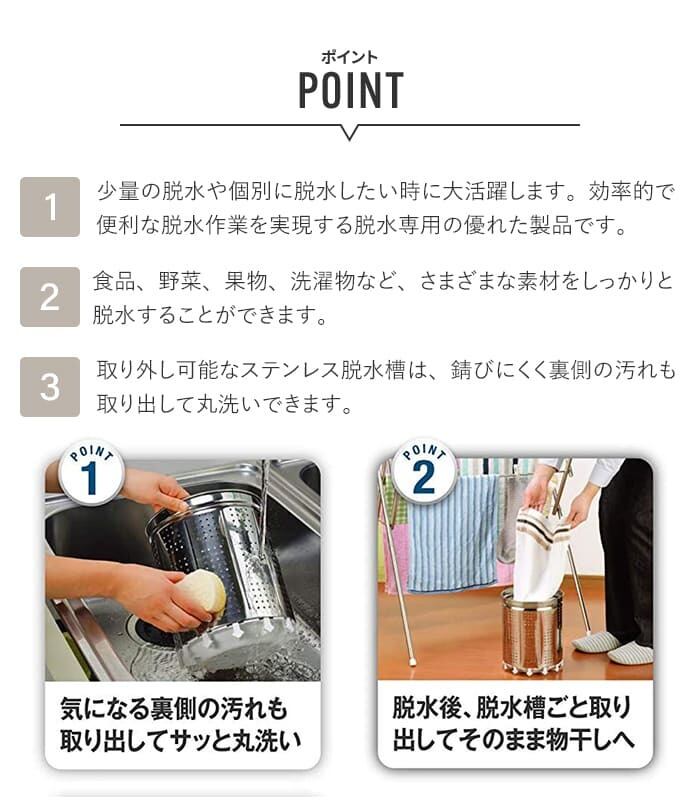 ポイント
POINT

1 少量の脱水や個別に脱水したい時に大活躍します。効率的で便利な脱水作業を実現する脱水専用の優れた製品です。

2 食品、野菜、果物、洗濯物など、さまざまな素材をしっかりと脱水することができます。

3 取り外し可能なステンレス脱水槽は、錆びにくく裏側の汚れも取り出して丸洗いできます。

POINT 1
気になる裏側の汚れも取り出してサッと丸洗い

POINT 2
脱水後、脱水槽ごと取り出してそのまま物干しへ