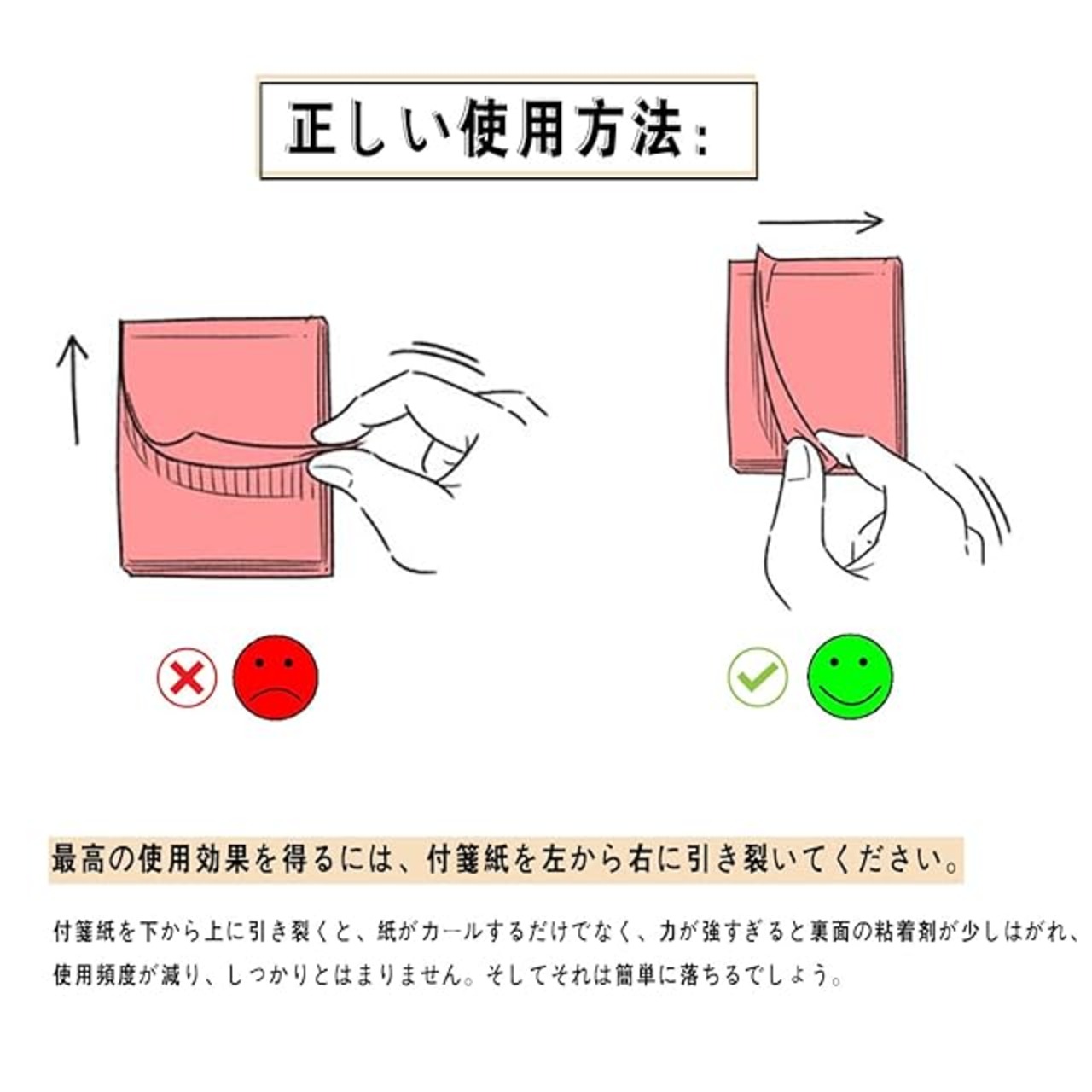 正しい使用方法:

最高の使用効果を得るには、付箋紙を左から右に引き裂いてください。

付箋紙を下から上に引き裂くと、紙がカールするだけでなく、力が強すぎると裏面の粘着剤が少しはがれ、使用頻度が減り、しっかりとはまりません。そしてそれは簡単に落ちるでしょう。