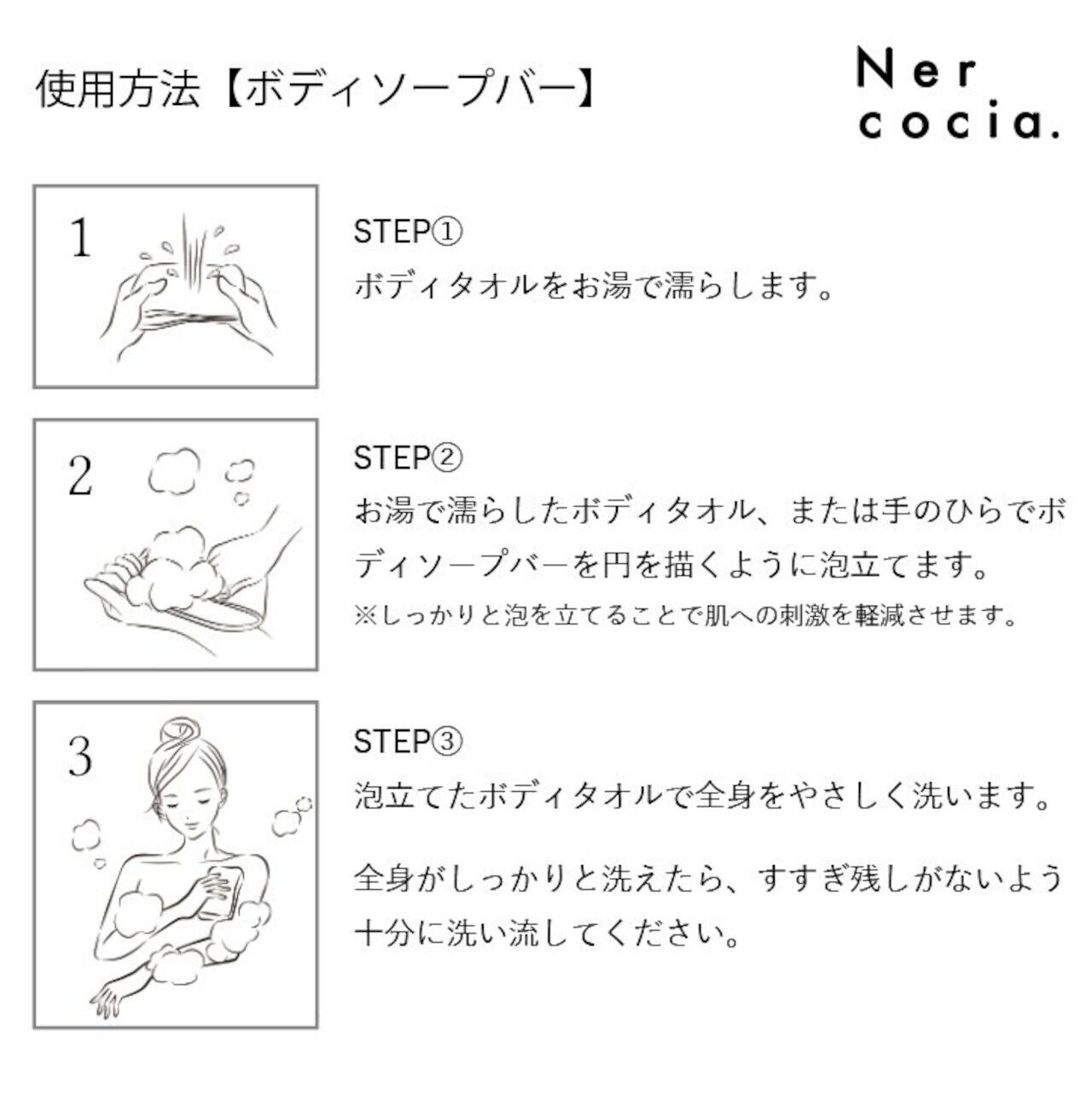 使用方法【ボディソープバー】

Ner cocia.

1

STEP①
ボディタオルをお湯で濡らします。

2

STEP②
お湯で濡らしたボディタオル、または手のひらでボディソープバーを円を描くように泡立てます。
※しっかりと泡を立てることで肌への刺激を軽減させます。

3

STEP③
泡立てたボディタオルで全身をやさしく洗います。

全身がしっかりと洗えたら、すすぎ残しがないよう十分に洗い流してください。