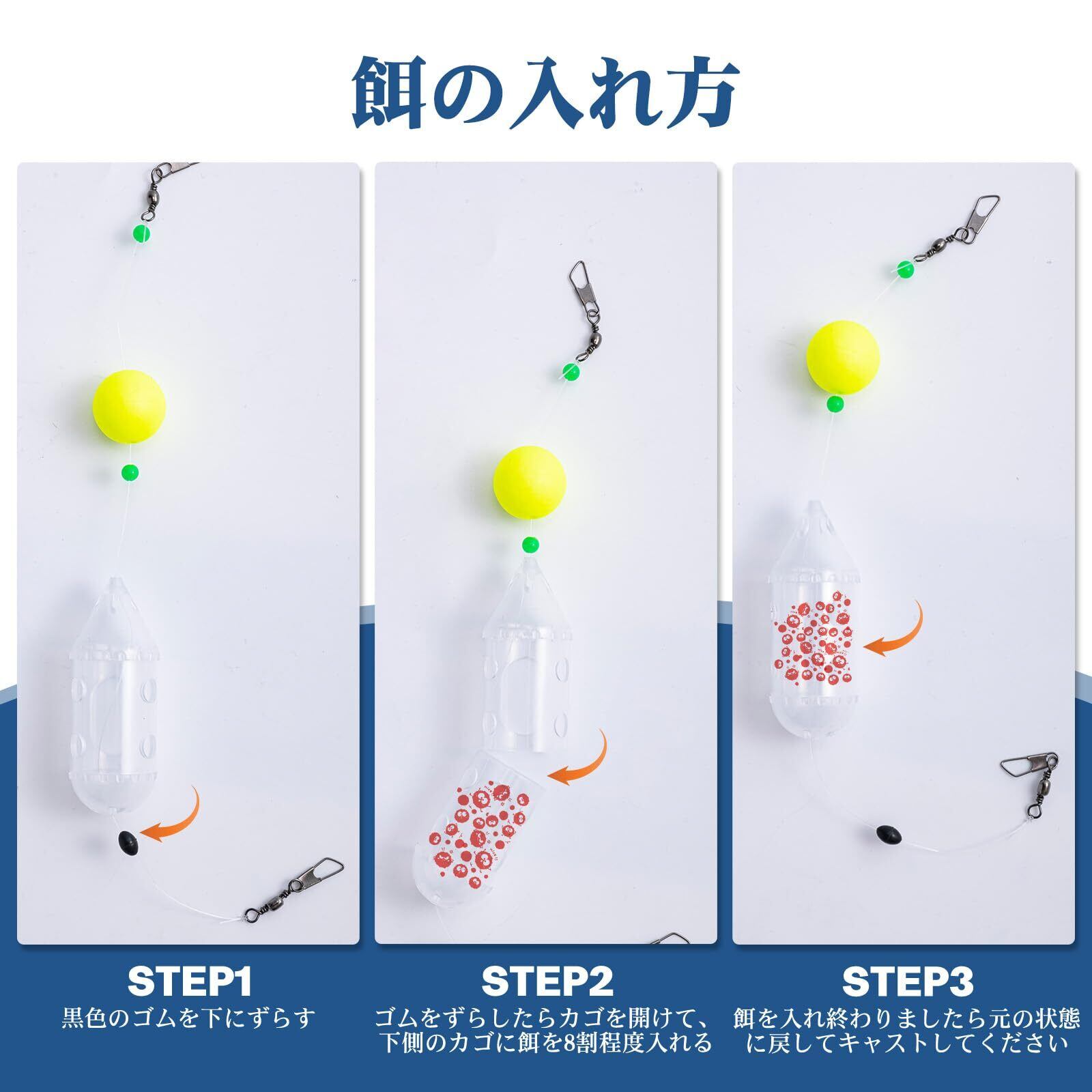 餌の入れ方

STEP1
黒色のゴムを下にずらす

STEP2
ゴムをずらしたらカゴを開けて、下側のカゴに餌を8割程度入れる

STEP3
餌を入れ終わりましたら元の状態に戻してキャストしてください