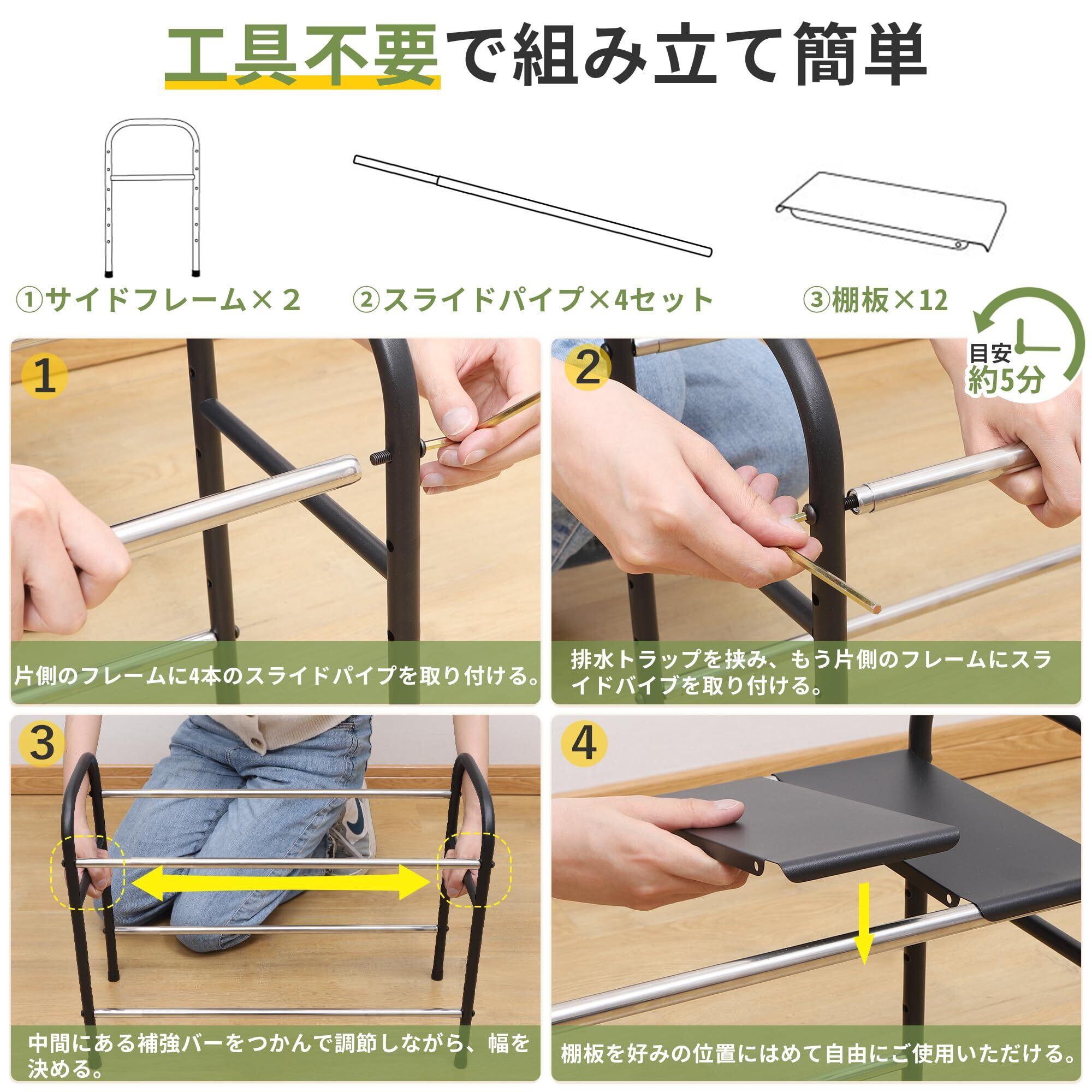 工具不要で組み立て簡単

①サイドフレーム×２

②スライドパイプ×4セット

③棚板×12

目安
約5分

1

片側のフレームに4本のスライドパイプを取り付ける。

2

排水トラップを挟み、もう片側のフレームにスライドバイブを取り付ける。

3

中間にある補強バーをつかんで調節しながら、幅を決める。

4

棚板を好みの位置にはめて自由にご使用いただける。