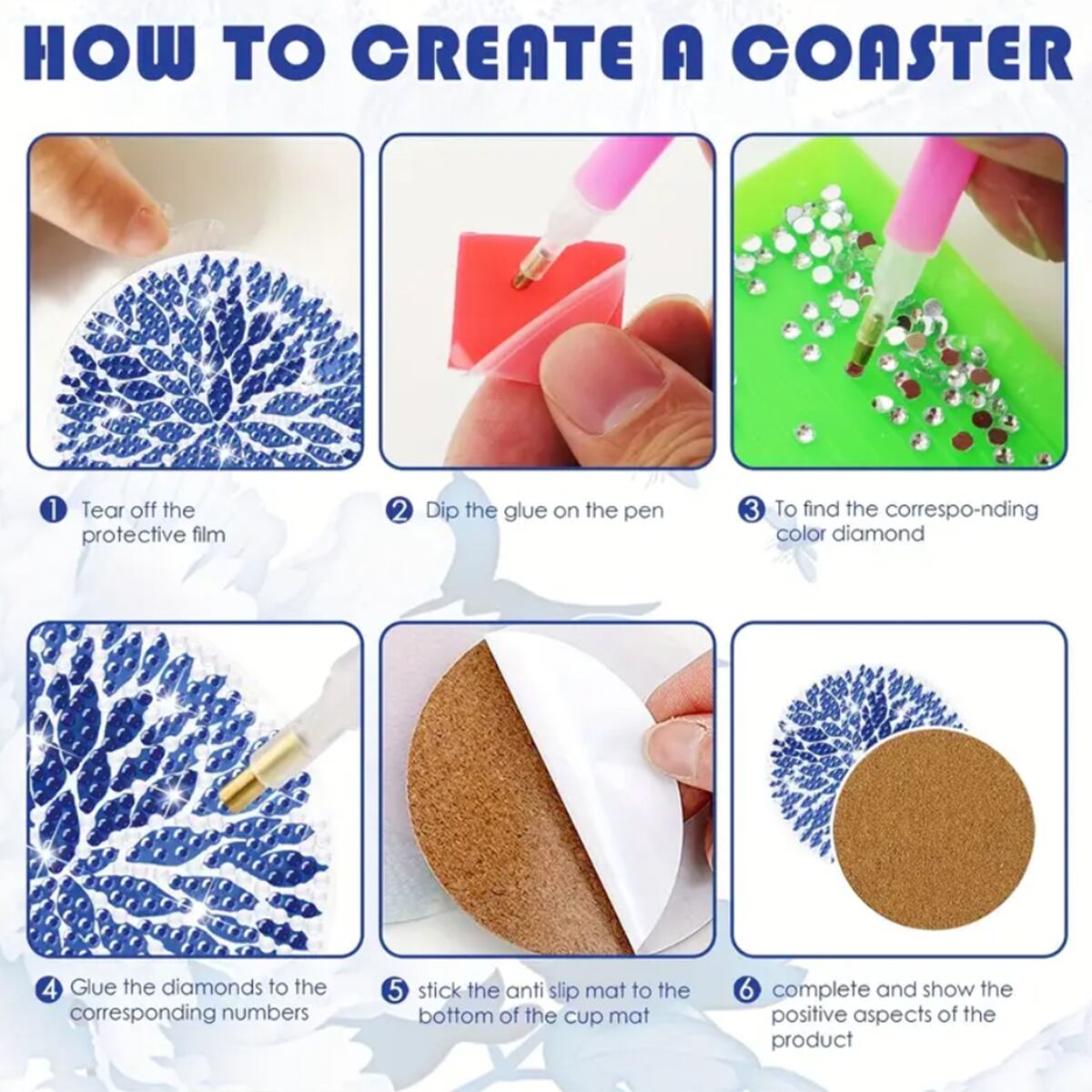 HOW TO CREATE A COASTER

1 Tear off the protective film

2 Dip the glue on the pen

3 To find the correspo-nding color diamond

4 Glue the diamonds to the corresponding numbers

5 stick the anti slip mat to the bottom of the cup mat

6 complete and show the positive aspects of the product