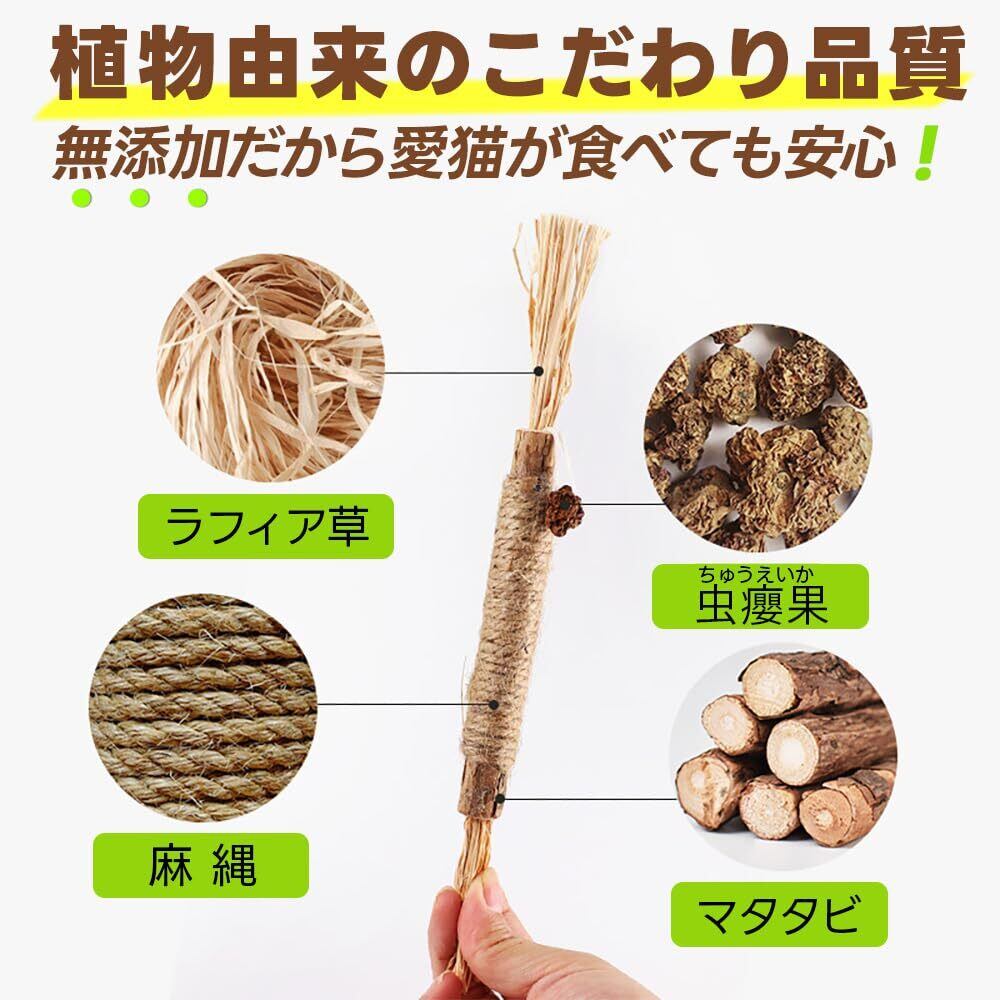 植物由来のこだわり品質

無添加だから愛猫が食べても安心！

ラフィア草

ちゅうえいか
虫癭果

麻 縄

マタタビ