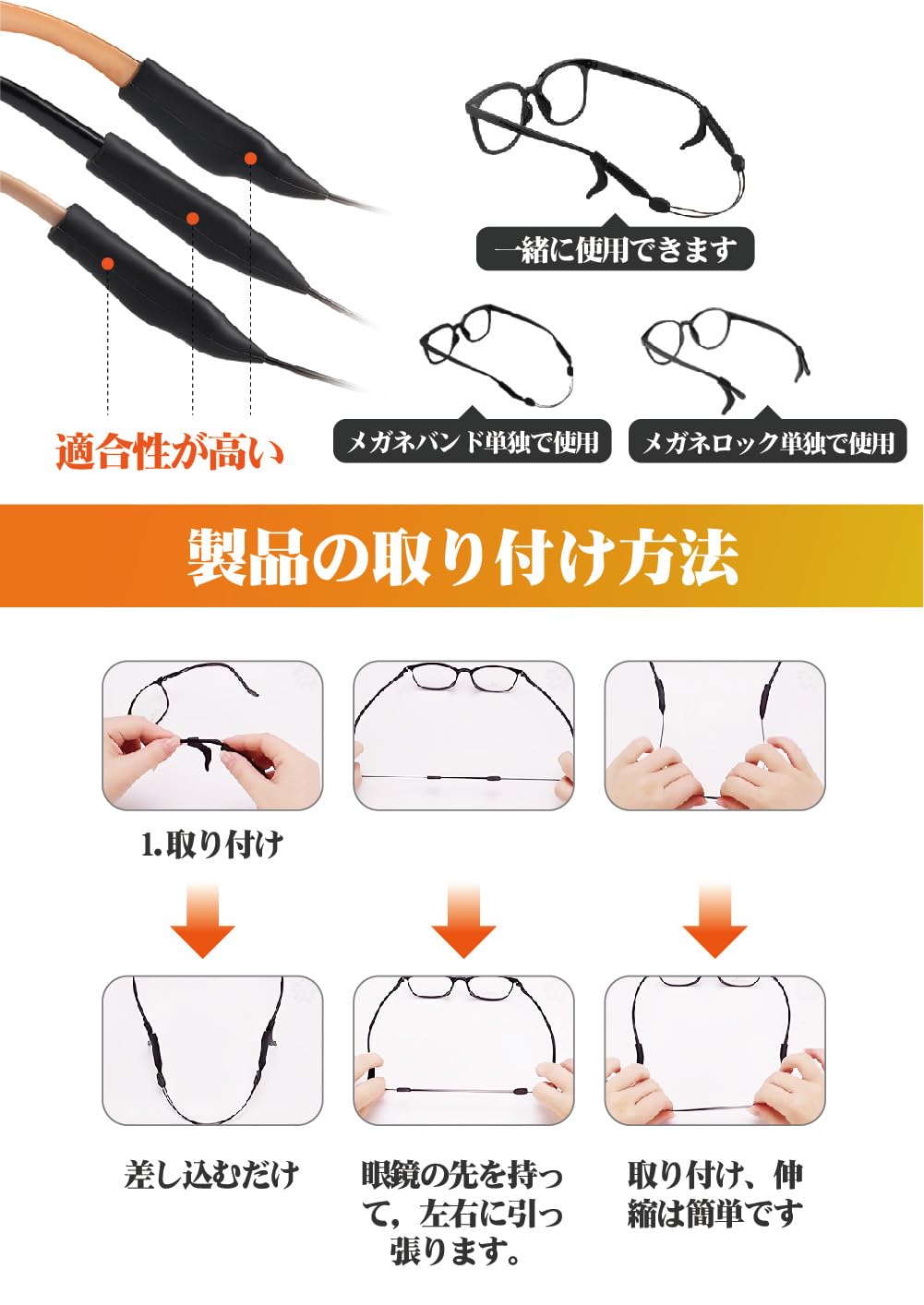 一緒に使用できます

適合性が高い

メガネバンド単独で使用

メガネロック単独で使用

製品の取り付け方法

1.取り付け

差し込むだけ

眼鏡の先を持って，左右に引っ張ります。

取り付け、伸縮は簡単です