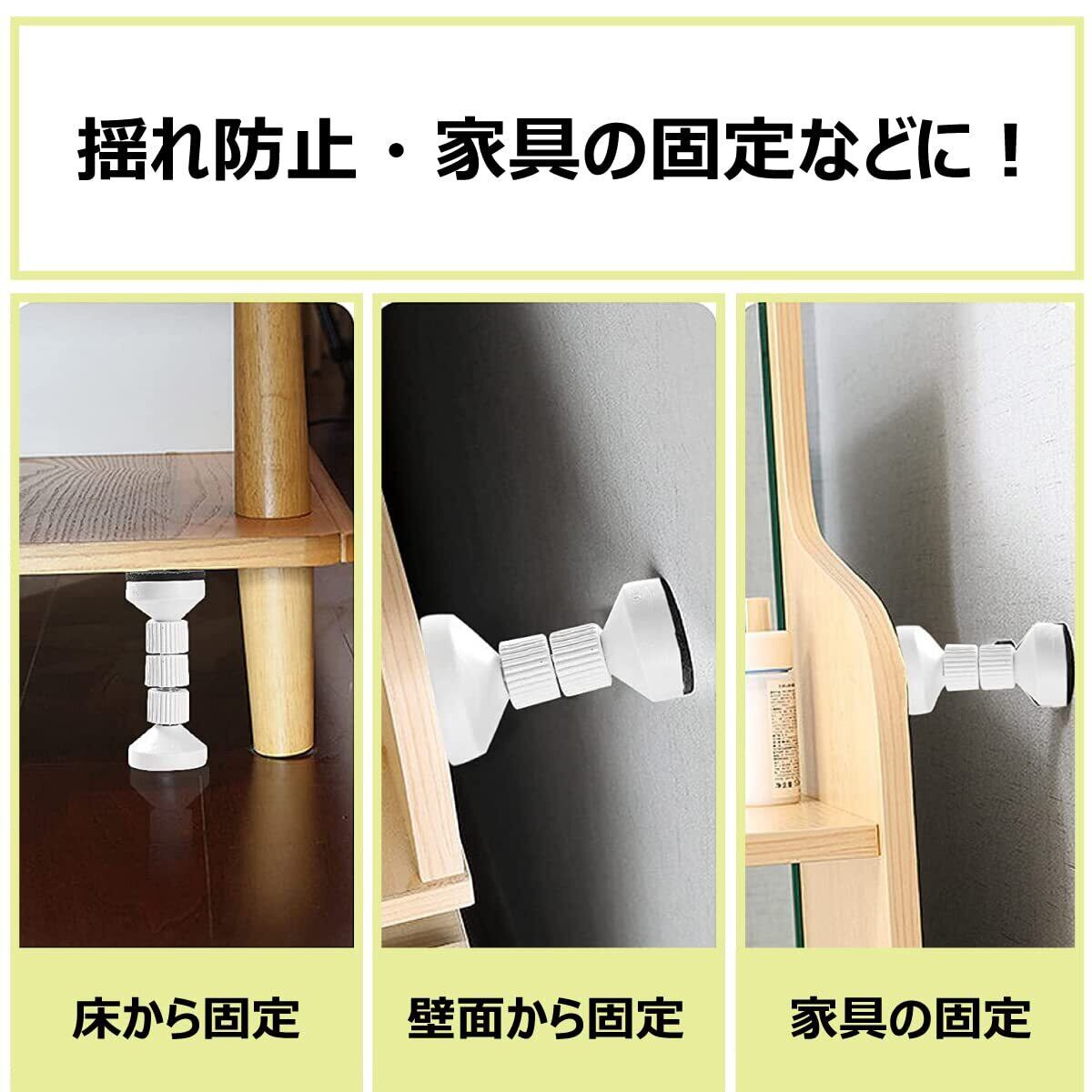 揺れ防止・家具の固定などに！

床から固定

壁面から固定

家具の固定