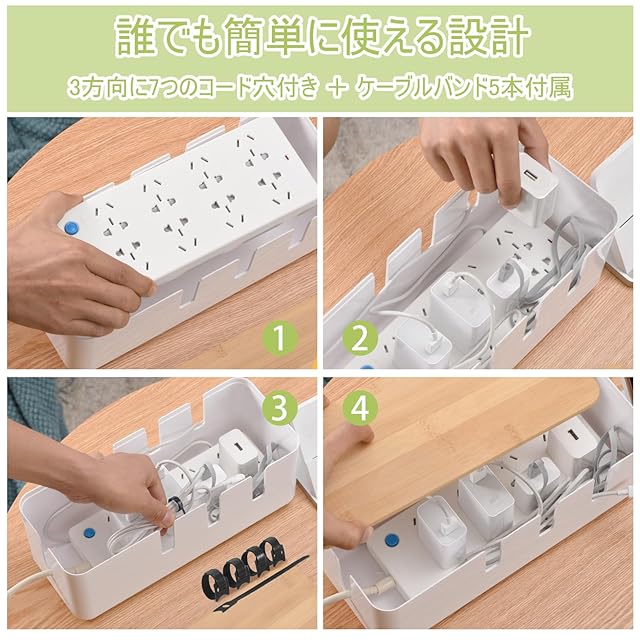 誰でも簡単に使える設計

3方向に7つのコード穴付き ＋ ケーブルバンド5本付属

1

2

3

4