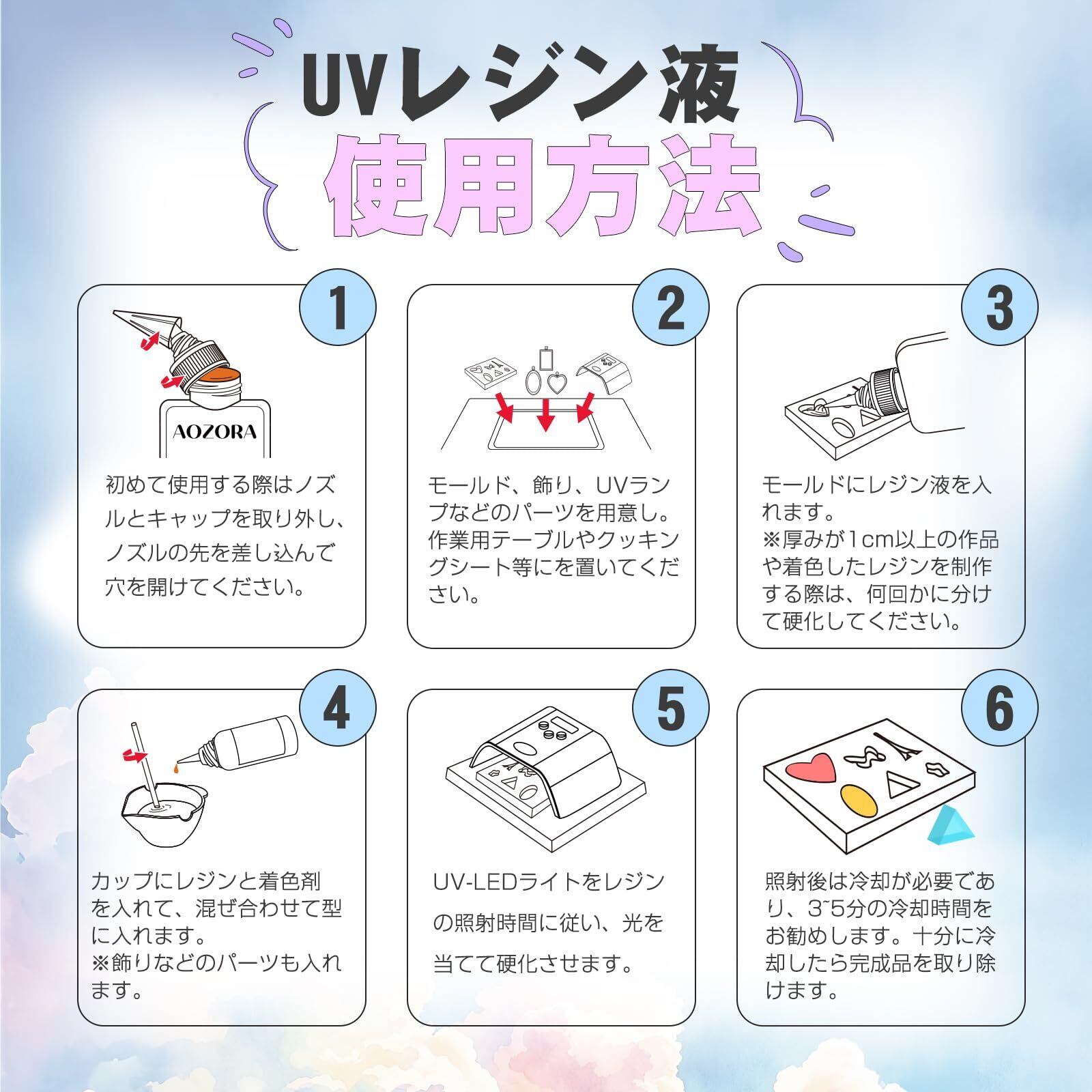 UVレジン液
使用方法

1

AOZORA

初めて使用する際はノズルとキャップを取り外し、ノズルの先を差し込んで穴を開けてください。

2

モールド、飾り、UVランプなどのパーツを用意し。作業用テーブルやクッキングシート等にを置いてください。

3

モールドにレジン液を入れます。
※厚みが1cm以上の作品や着色したレジンを制作する際は、何回かに分けて硬化してください。

4

カップにレジンと着色剤を入れて、混ぜ合わせて型に入れます。
※飾りなどのパーツも入れます。

5

UV-LEDライトをレジンの照射時間に従い、光を当てて硬化させます。

6

照射後は冷却が必要であり、3~5分の冷却時間をお勧めします。十分に冷却したら完成品を取り除けます。