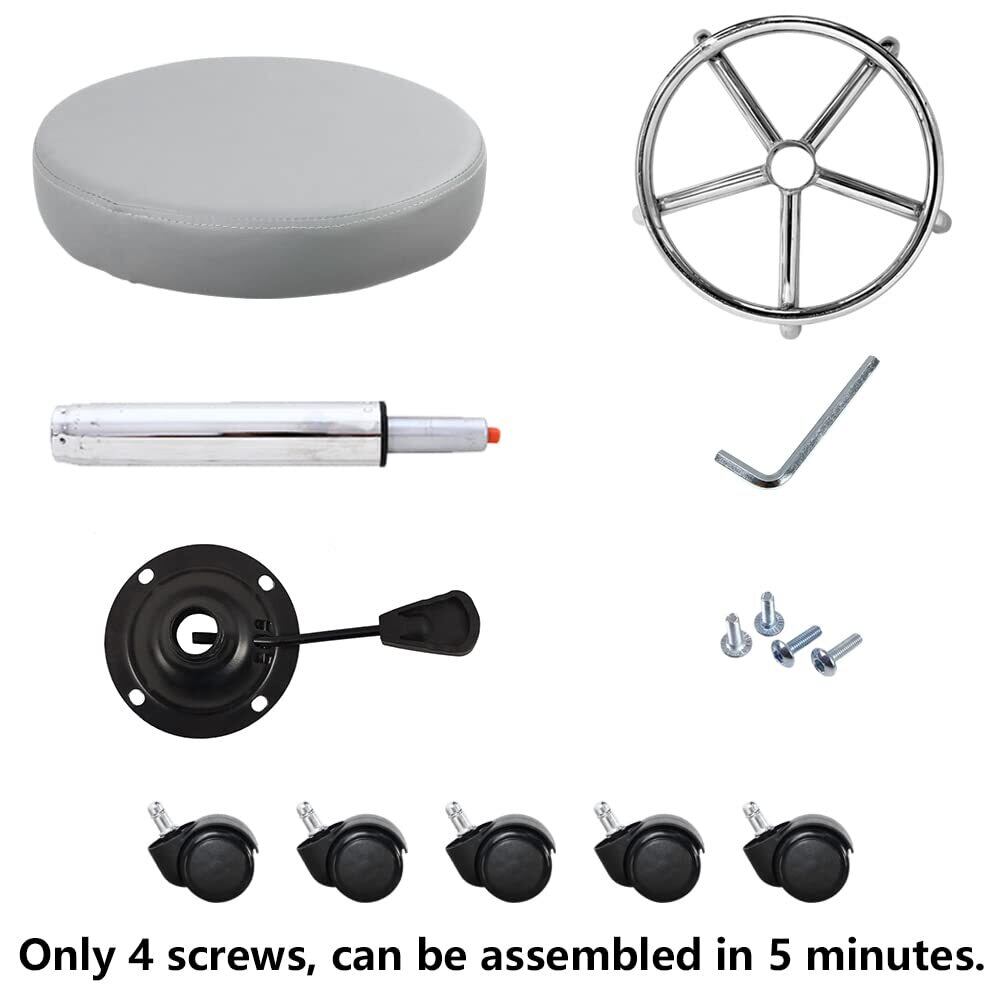 Only 4 screws, can be assembled in 5 minutes.