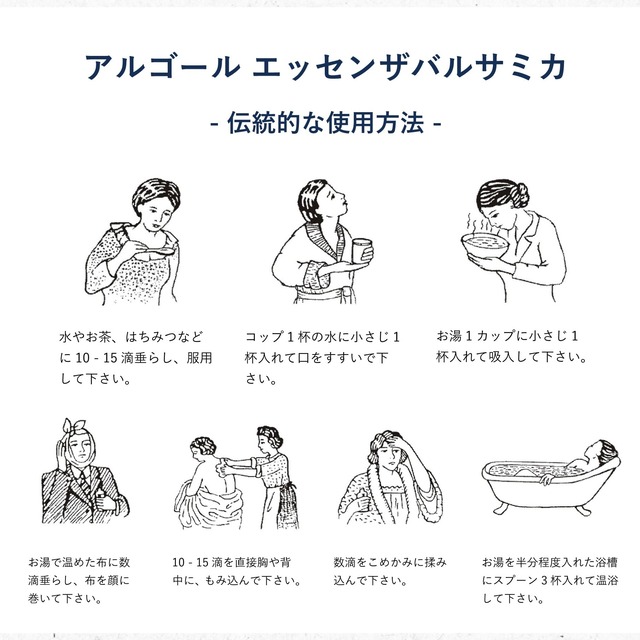 アルゴール エッセンザバルサミカ

- 伝統的な使用方法 -

水やお茶、はちみつなどに 10 - 15 滴垂らし、服用して下さい。

コップ 1 杯の水に小さじ 1 杯入れて口をすすいで下さい。

お湯 1 カップに小さじ 1 杯入れて吸入して下さい。

お湯で温めた布に数滴垂らし、布を顔に巻いて下さい。

10 - 15 滴を直接胸や背中に、もみ込んで下さい。

数滴をこめかみに揉み込んで下さい。

お湯を半分程度入れた浴槽にスプーン 3 杯入れて温浴して下さい。