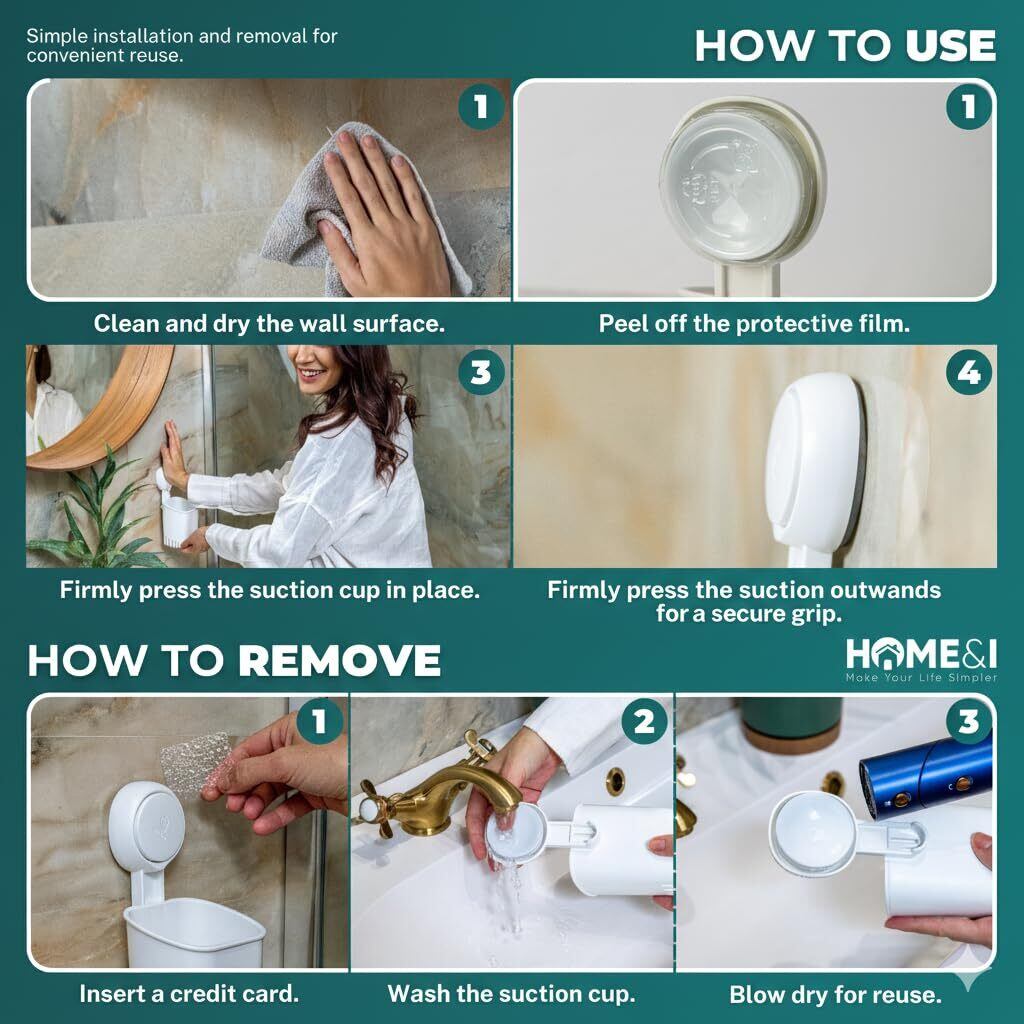 Simple installation and removal for convenient reuse.

HOW TO USE

1

Clean and dry the wall surface.

1

Peel off the protective film.

3

Firmly press the suction cup in place.

4

Firmly press the suction outwands for a secure grip.

HOW TO REMOVE

HOME&I
Make Your Life Simpler

1

Insert a credit card.

2

Wash the suction cup.

3

Blow dry for reuse.