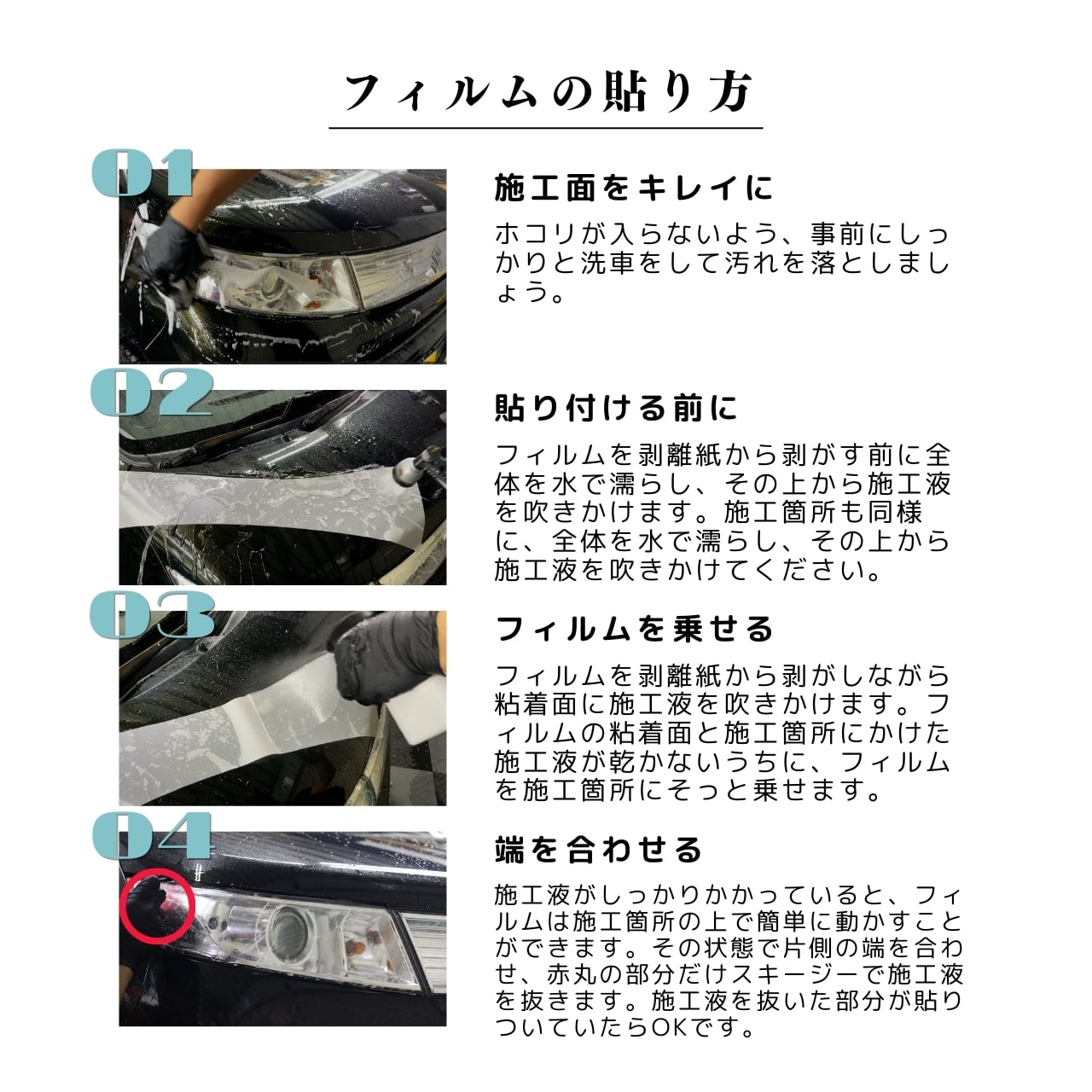 フィルムの貼り方

01

施工面をキレイに

ホコリが入らないよう、事前にしっかりと洗車をして汚れを落としましょう。

02

貼り付ける前に

フィルムを剥離紙から剥がす前に全体を水で濡らし、その上から施工液を吹きかけます。施工箇所も同様に、全体を水で濡らし、その上から施工液を吹きかけてください。

03

フィルムを乗せる

フィルムを剥離紙から剥がしながら粘着面に施工液を吹きかけます。フィルムの粘着面と施工箇所にかけた施工液が乾かないうちに、フィルムを施工箇所にそっと乗せます。

04

端を合わせる

施工液がしっかりかかっていると、フィルムは施工箇所の上で簡単に動かすことができます。その状態で片側の端を合わせ、赤丸の部分だけスキージーで施工液を抜きます。施工液を抜いた部分が貼りついていたらOKです。