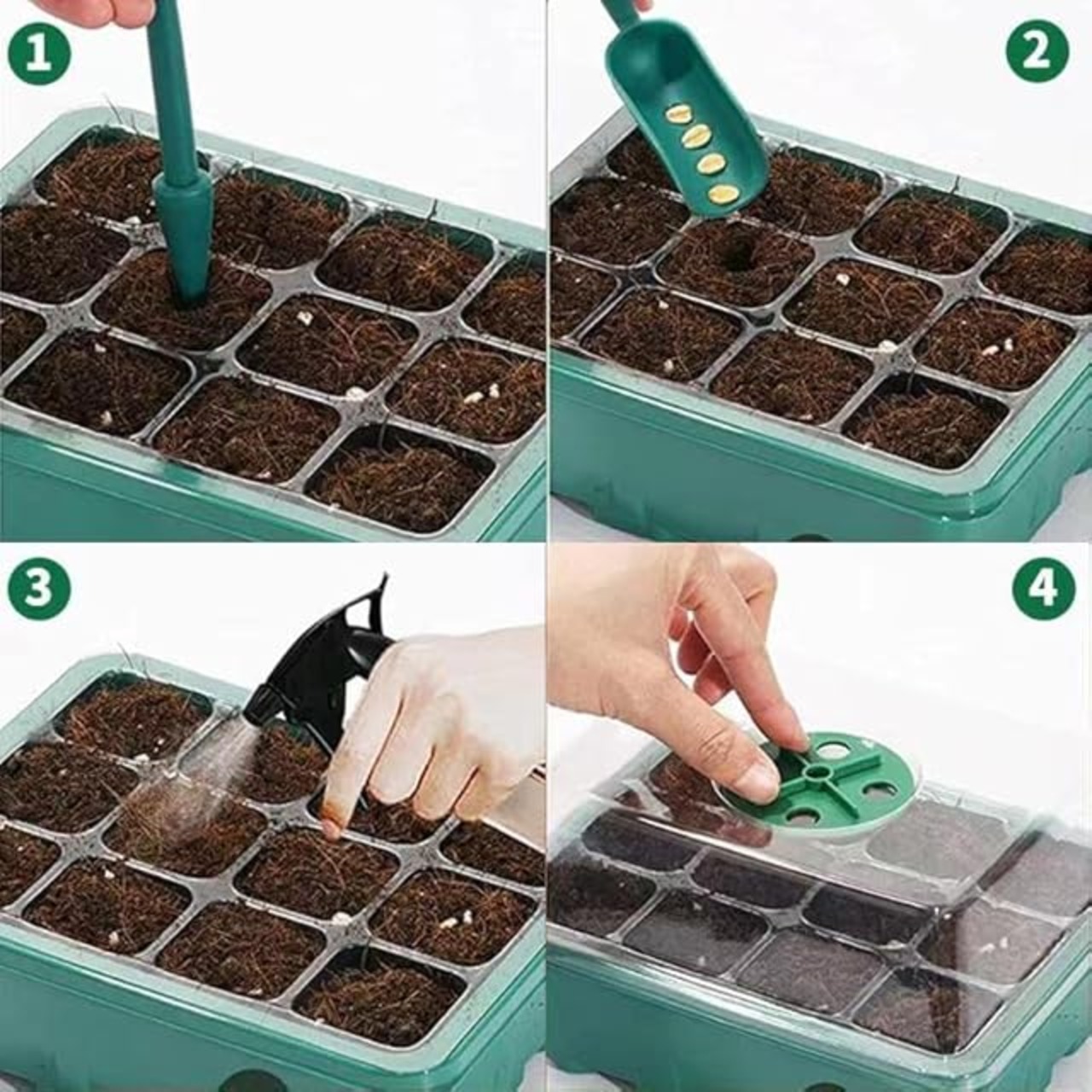 1

2

3

4