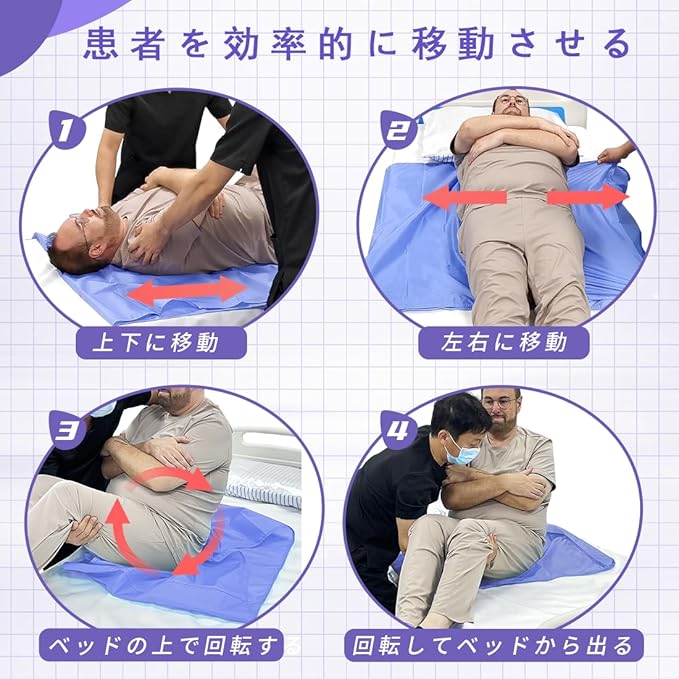 患者を効率的に移動させる

1

上下に移動

2

左右に移動

3

ベッドの上で回転する

4

回転してベッドから出る