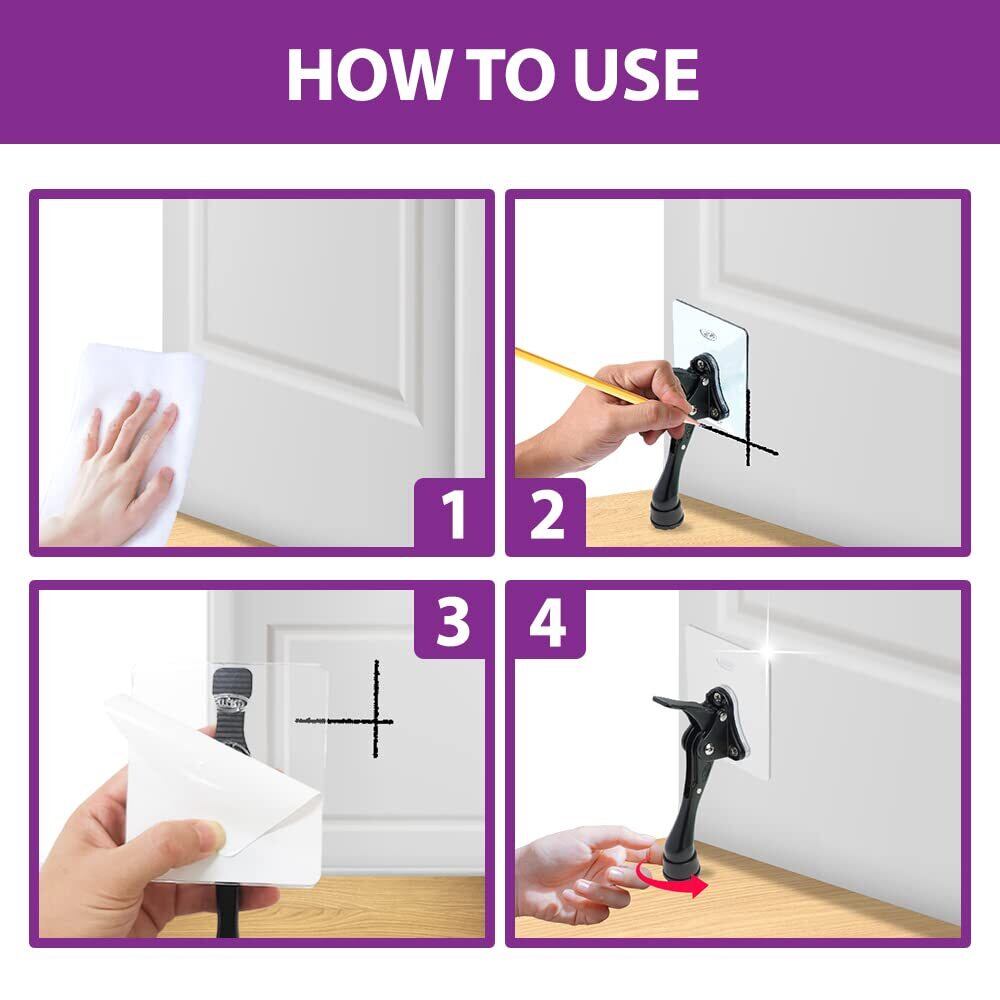 HOW TO USE

1

2

3

4