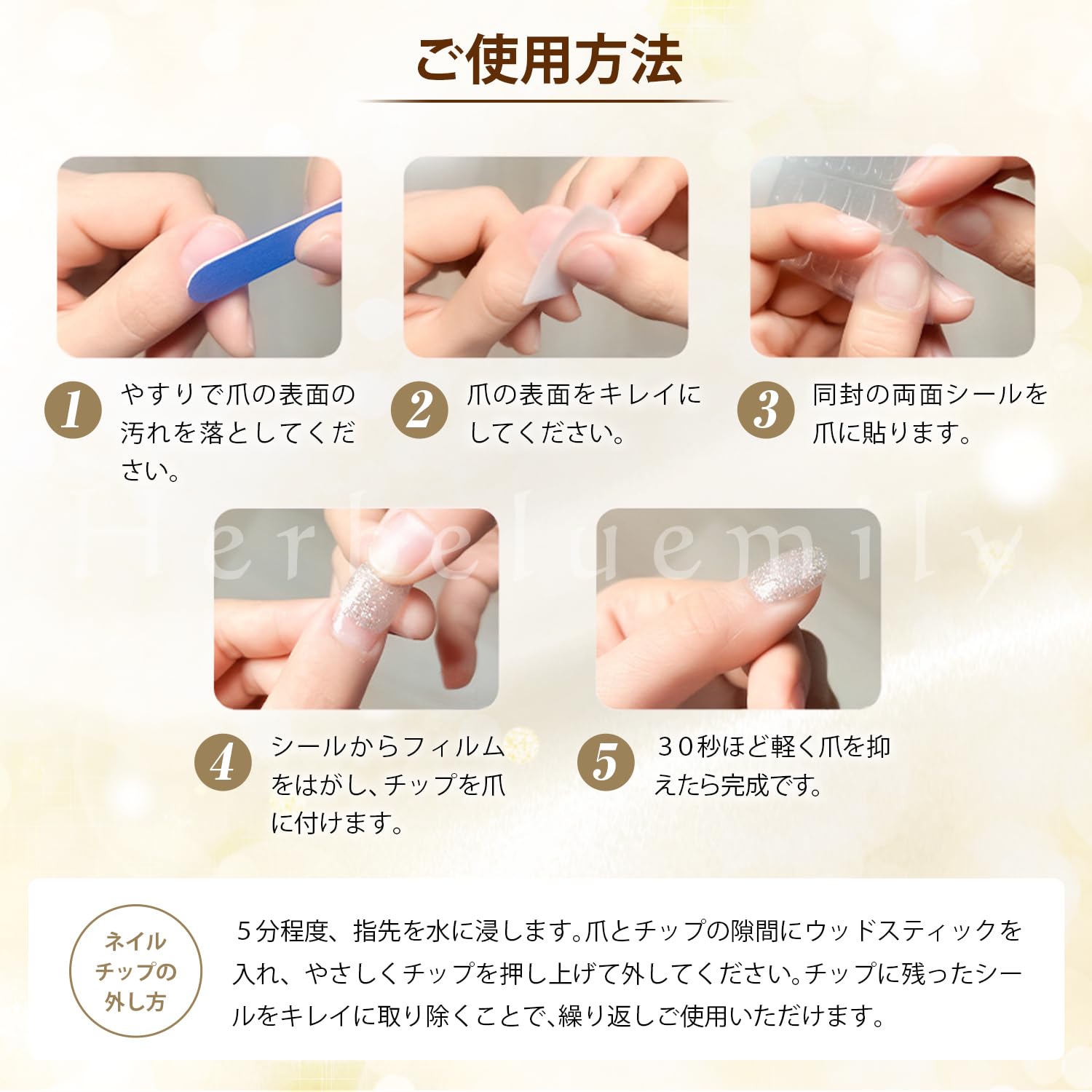 ご使用方法

1 やすりで爪の表面の汚れを落としてください。

2 爪の表面をキレイにしてください。

3 同封の両面シールを爪に貼ります。

Herbeluemily

4 シールからフィルムをはがし、チップを爪に付けます。

5 30秒ほど軽く爪を抑えたら完成です。

ネイルチップの外し方

5分程度、指先を水に浸します。爪とチップの隙間にウッドスティックを入れ、やさしくチップを押し上げて外してください。チップに残ったシールをキレイに取り除くことで、繰り返しご使用いただけます。