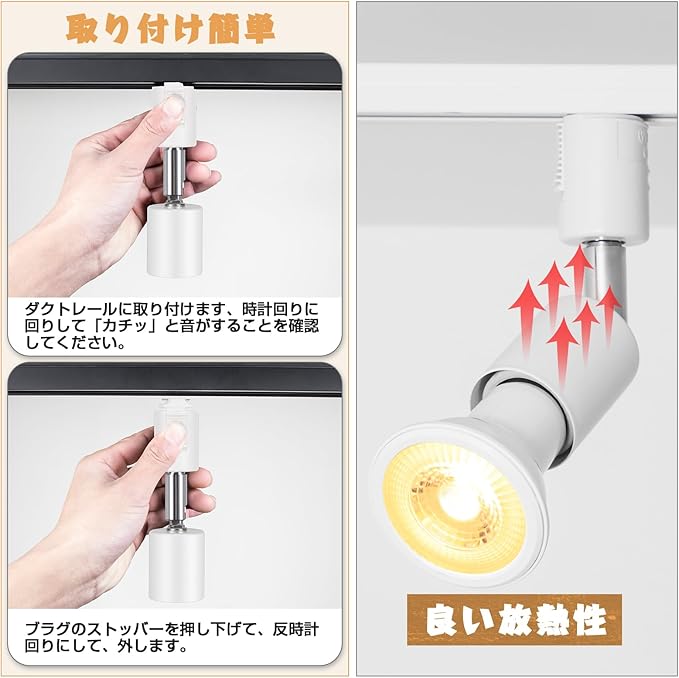 取り付け簡単

ダクトレールに取り付けます、時計回りに回りして「カチッ」と音がすることを確認してください。

プラグのストッパーを押し下げて、反時計回りにして、外します。

良い放熱性