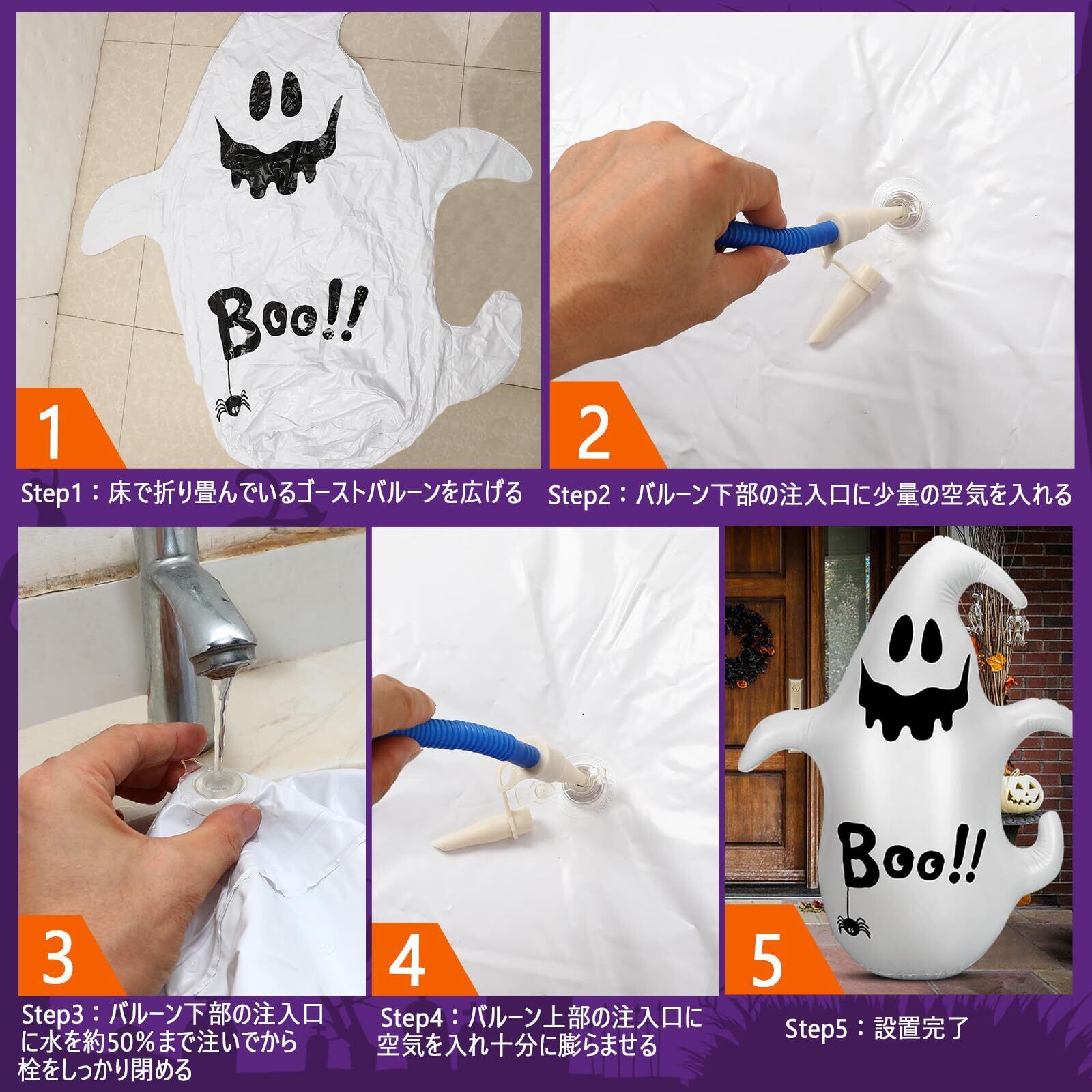 Boo!!

1

Step1：床で折り畳んでいるゴーストバルーンを広げる

2

Step2：バルーン下部の注入口に少量の空気を入れる

3

Step3：バルーン下部の注入口に水を約50%まで注いでから栓をしっかり閉める

4

Step4：バルーン上部の注入口に空気を入れ十分に膨らませる

Boo!!

5

Step5：設置完了