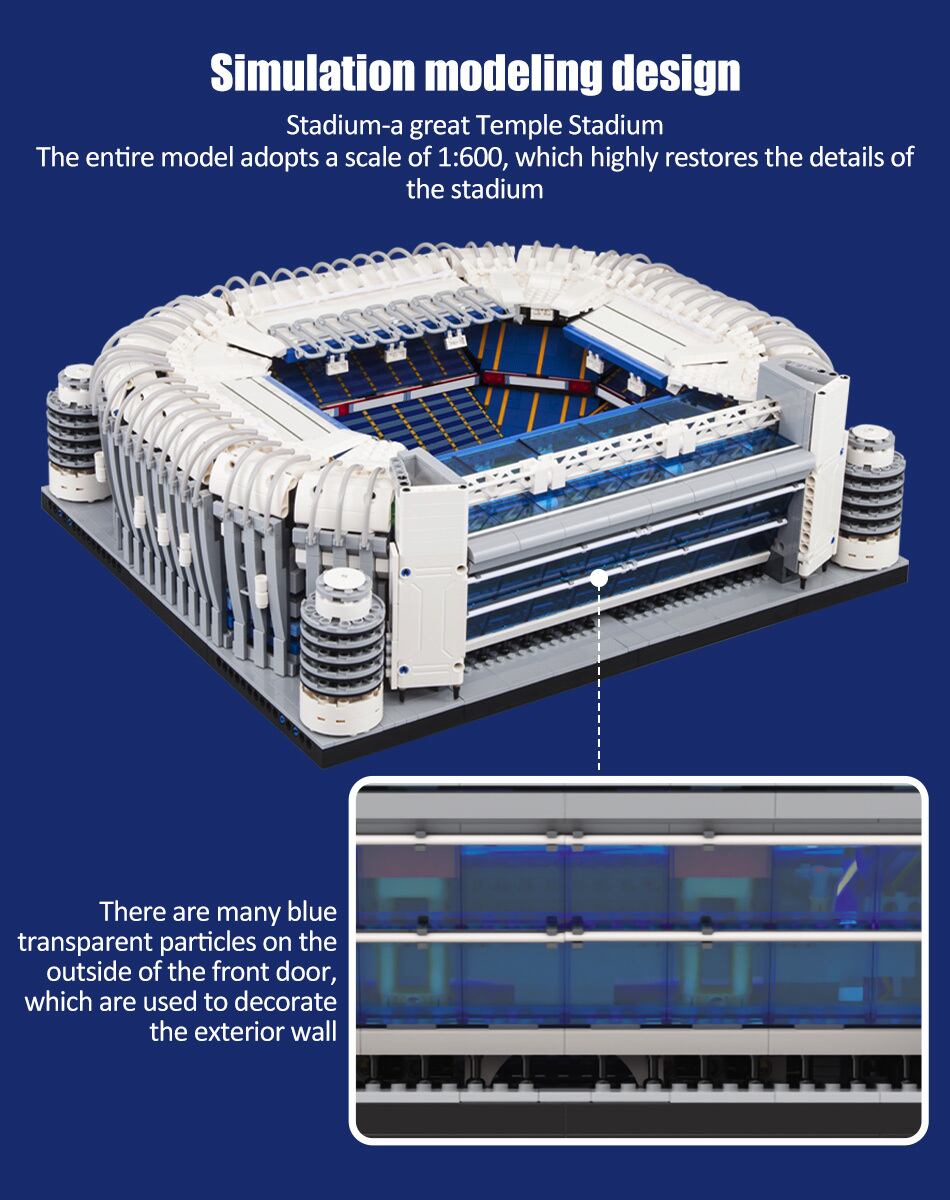 Simulation modeling design

Stadium-a great Temple Stadium
The entire model adopts a scale of 1:600, which highly restores the details of the stadium

There are many blue transparent particles on the outside of the front door, which are used to decorate the exterior wall