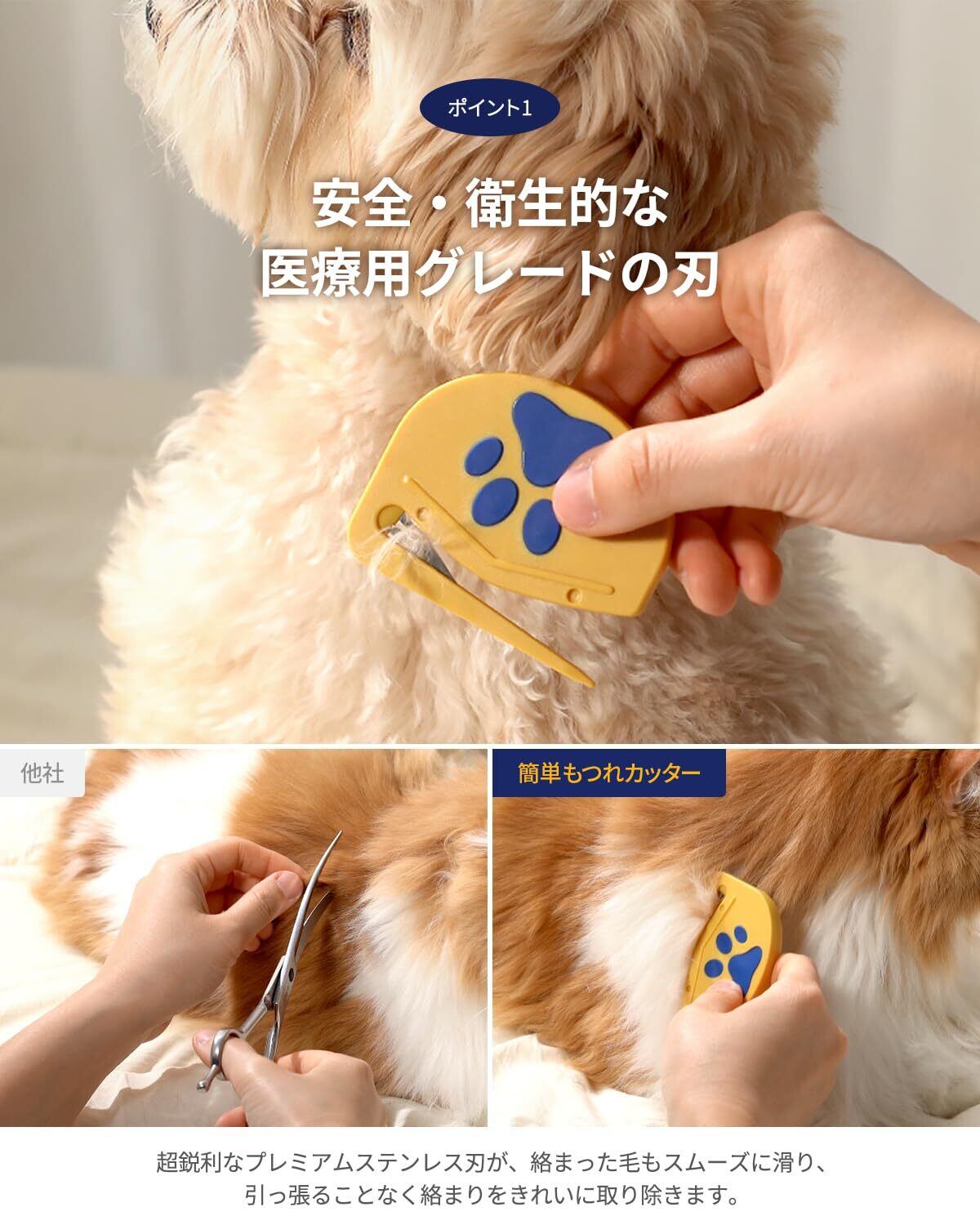 ポイント1

安全・衛生的な
医療用グレードの刃

他社

簡単もつれカッター

超鋭利なプレミアムステンレス刃が、絡まった毛もスムーズに滑り、引っ張ることなく絡まりをきれいに取り除きます。