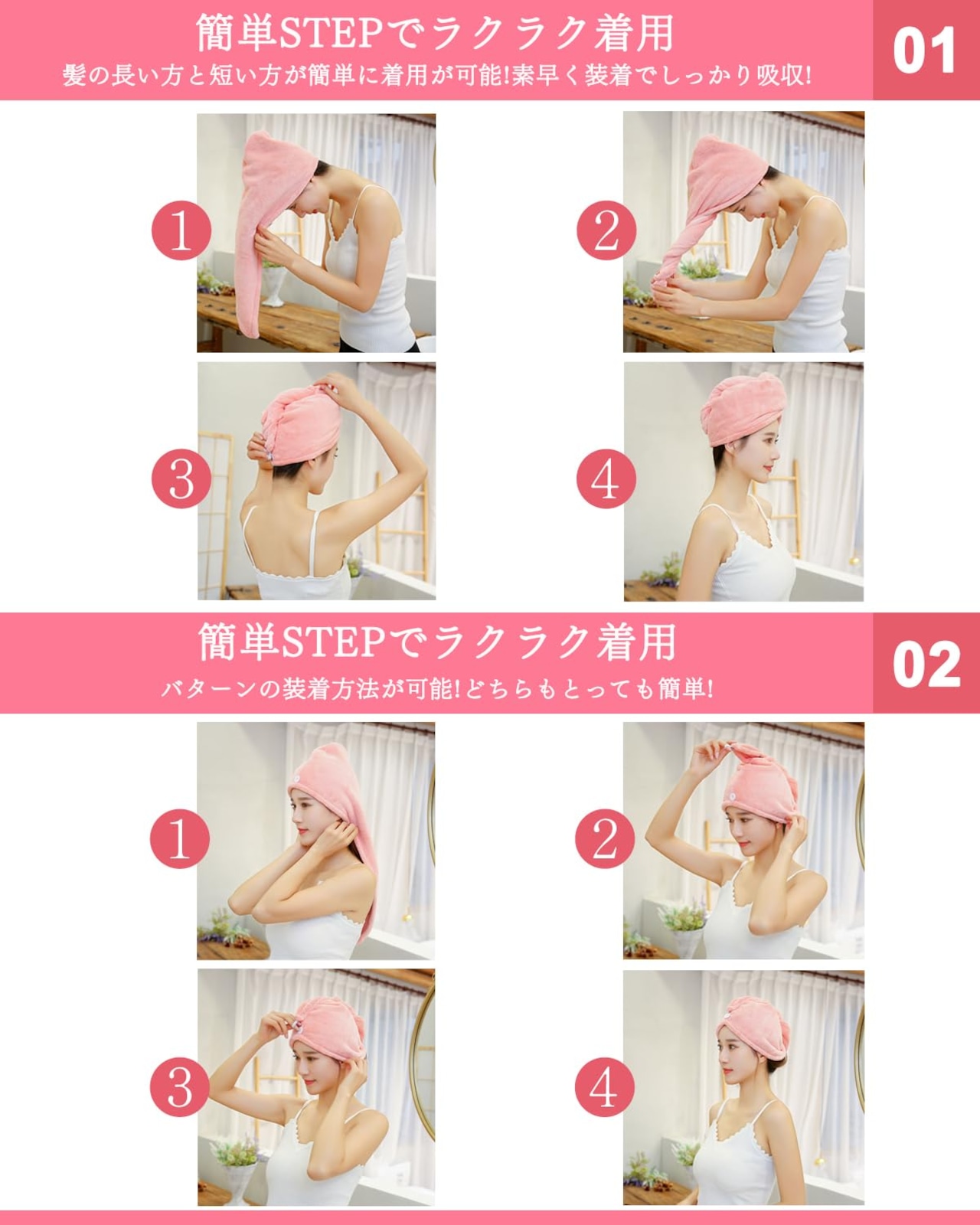 簡単STEPでラクラク着用

髪の長い方と短い方が簡単に着用が可能!素早く装着でしっかり吸収!

01

1

2

3

4

簡単STEPでラクラク着用

バターンの装着方法が可能!どちらもとっても簡単!

02

1

2

3

4