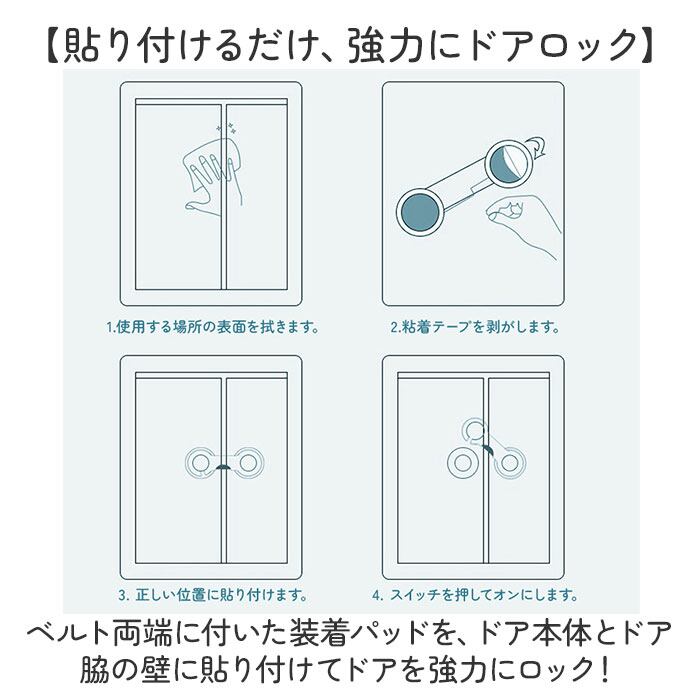 【貼り付けるだけ、強力にドアロック】

1.使用する場所の表面を拭きます。

2.粘着テープを剥がします。

3. 正しい位置に貼り付けます。

4. スイッチを押してオンにします。

ベルト両端に付いた装着パッドを、ドア本体とドア脇の壁に貼り付けてドアを強力にロック！