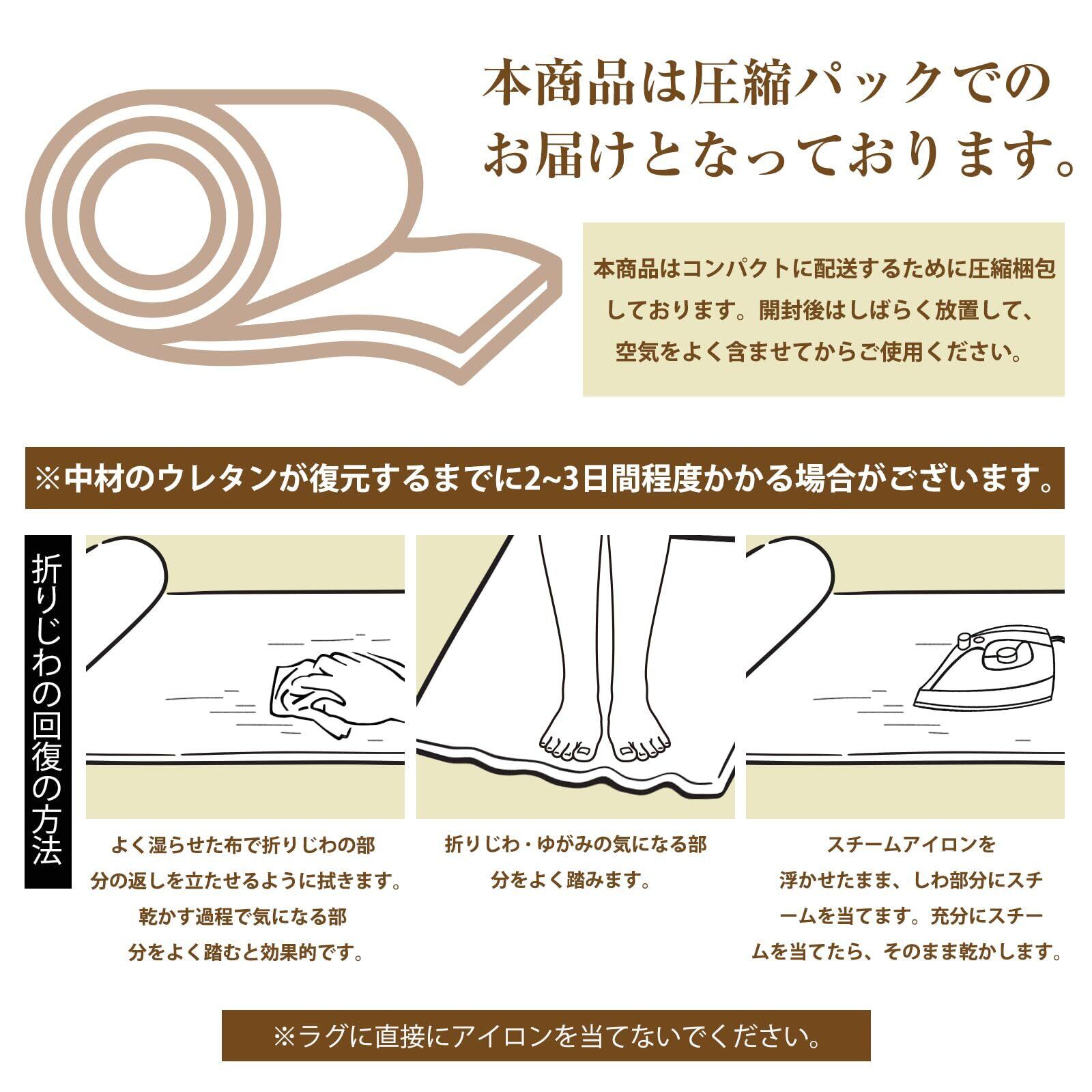 本商品は圧縮パックでのお届けとなっております。

本商品はコンパクトに配送するために圧縮梱包しております。開封後はしばらく放置して、空気をよく含ませてからご使用ください。

※中材のウレタンが復元するまでに2~3日間程度かかる場合がございます。

折りじわの回復の方法

よく湿らせた布で折りじわの部分の返しを立たせるように拭きます。乾かす過程で気になる部分をよく踏むと効果的です。

折りじわ・ゆがみの気になる部分をよく踏みます。

スチームアイロンを浮かせたまま、しわ部分にスチームを当てます。充分にスチームを当てたら、そのまま乾かします。

※ラグに直接にアイロンを当てないでください。