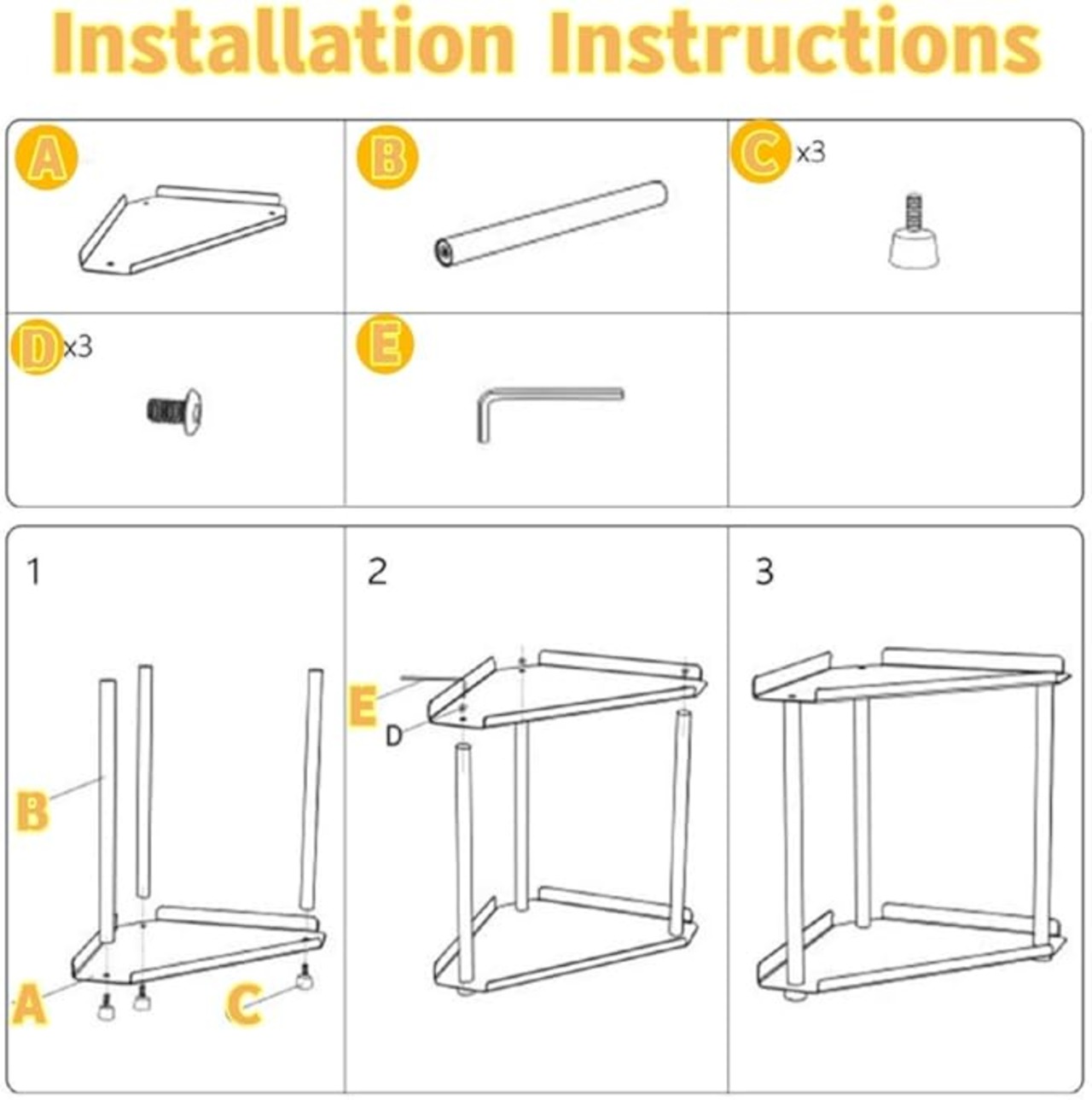 Installation Instructions

A

B

C x3

D x3

E

1

B

A

C

2

E

D

3