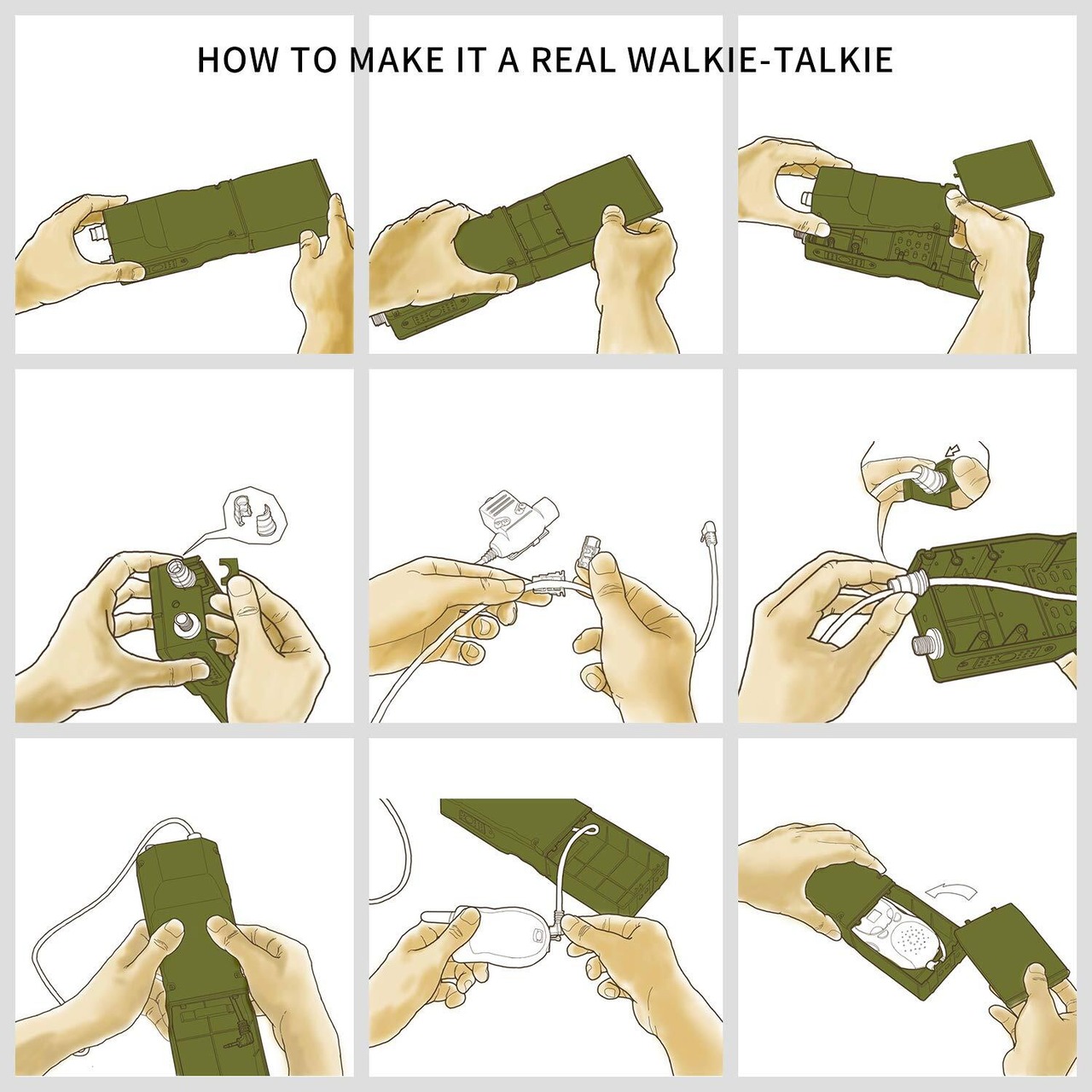 HOW TO MAKE IT A REAL WALKIE-TALKIE