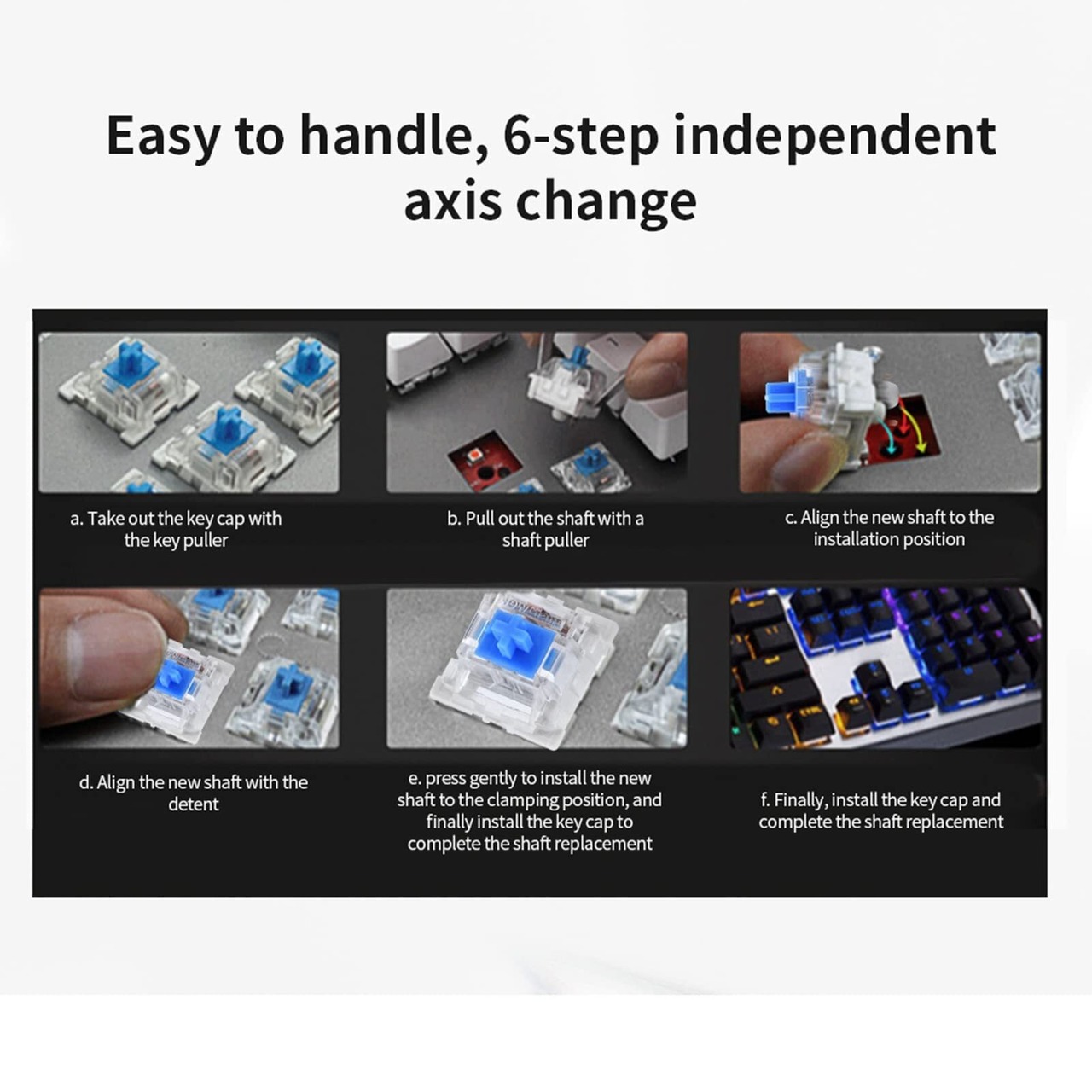 Easy to handle, 6-step independent axis change

a. Take out the key cap with the key puller

b. Pull out the shaft with a shaft puller

c. Align the new shaft to the installation position

d. Align the new shaft with the detent

e. press gently to install the new shaft to the clamping position, and finally install the key cap to complete the shaft replacement

f. Finally, install the key cap and complete the shaft replacement