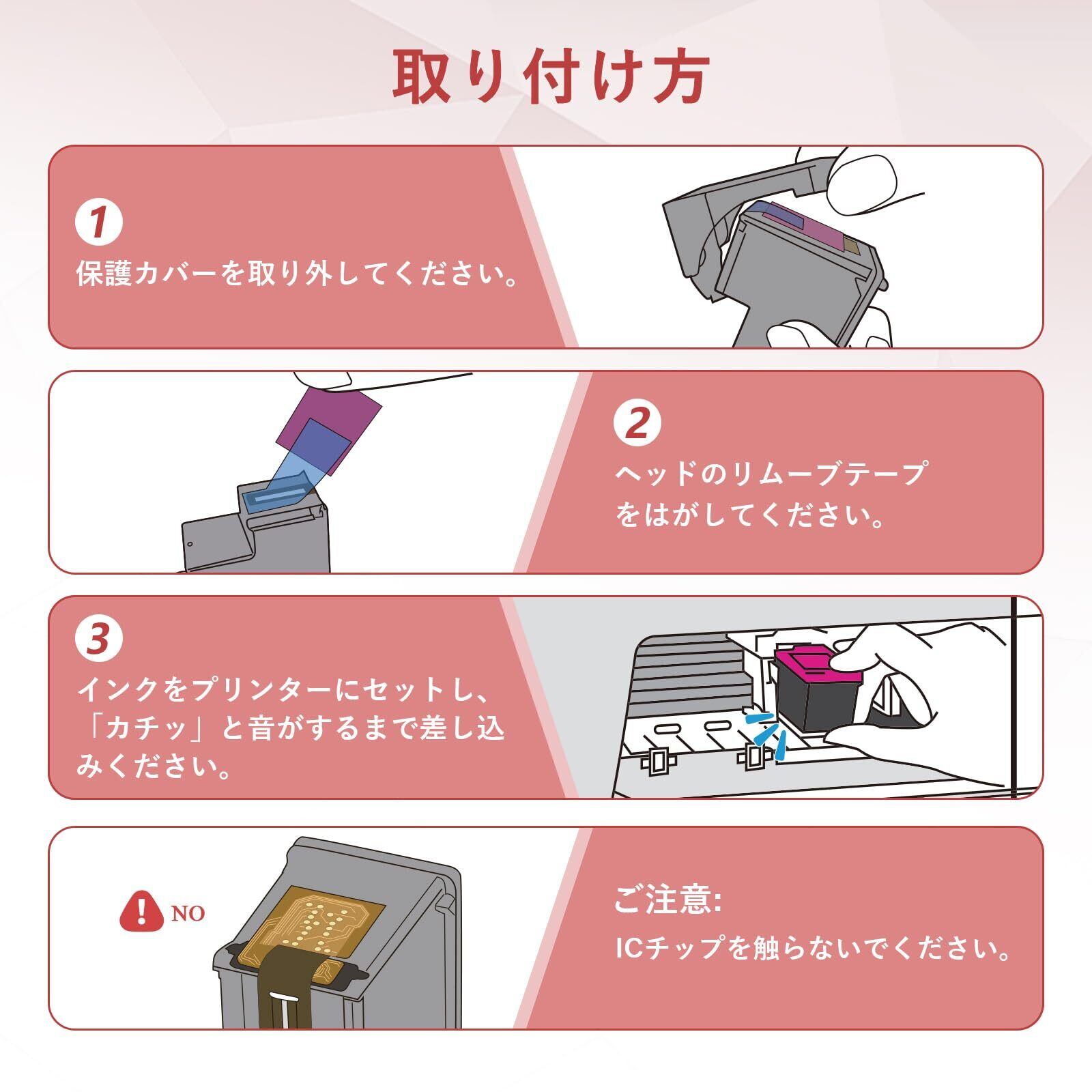 取り付け方

1
保護カバーを取り外してください。

2
ヘッドのリムーブテープをはがしてください。

3
インクをプリンターにセットし、「カチッ」と音がするまで差し込みください。

NO

ご注意:
ICチップを触らないでください。