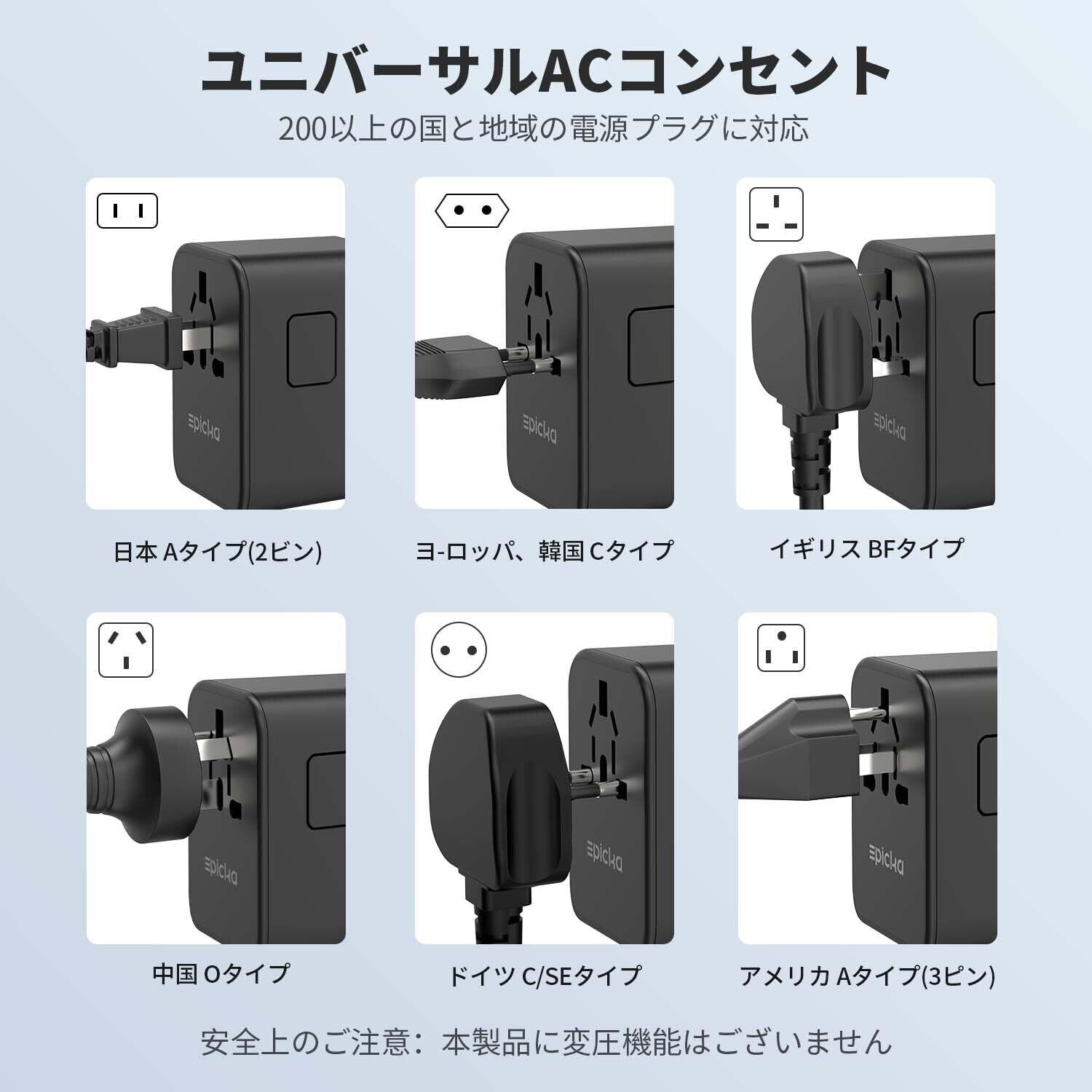 ユニバーサルACコンセント

200以上の国と地域の電源プラグに対応

Epicka

日本 Aタイプ(2ピン)

Epicka

ヨ-ロッパ、韓国 Cタイプ

Epicka

イギリス BFタイプ

Epicka

中国 Oタイプ

Epicka

ドイツ C/SEタイプ

Epicka

アメリカ Aタイプ(3ピン)

安全上のご注意：本製品に変圧機能はございません