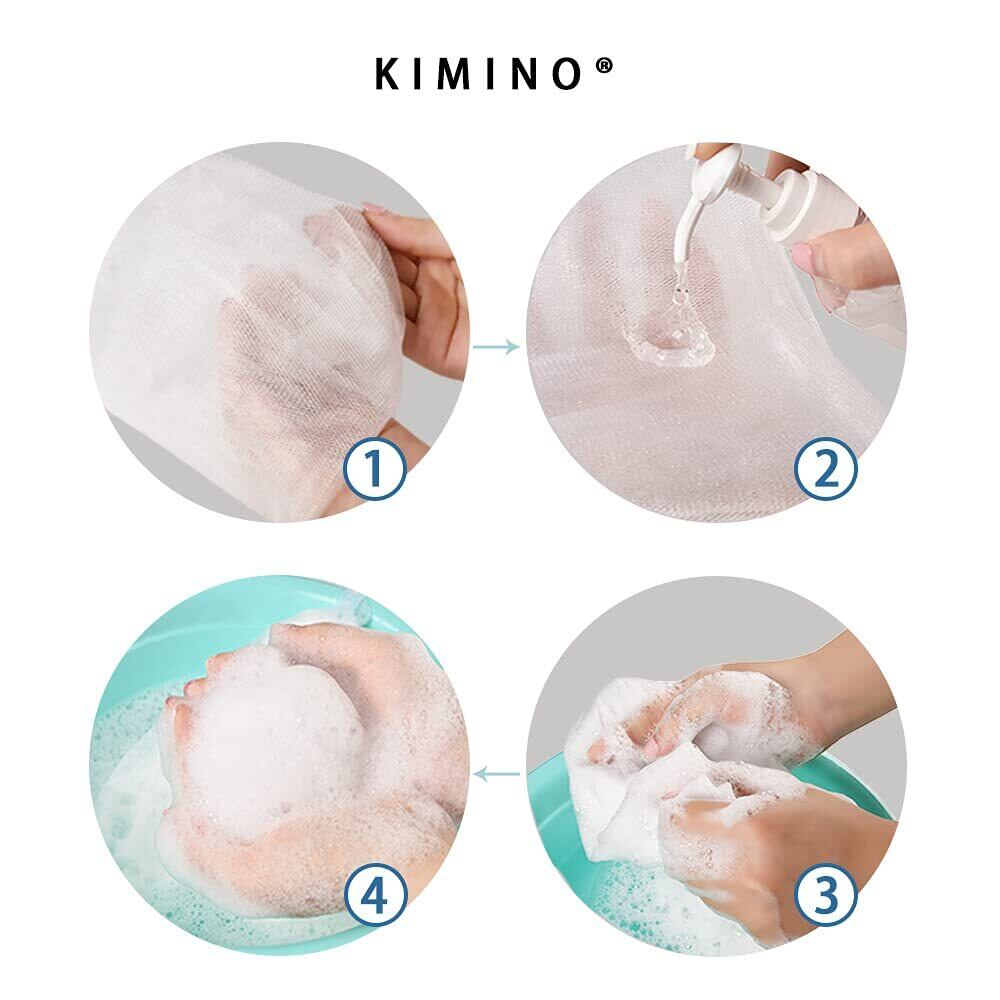 KIMINO®

1

2

4

3