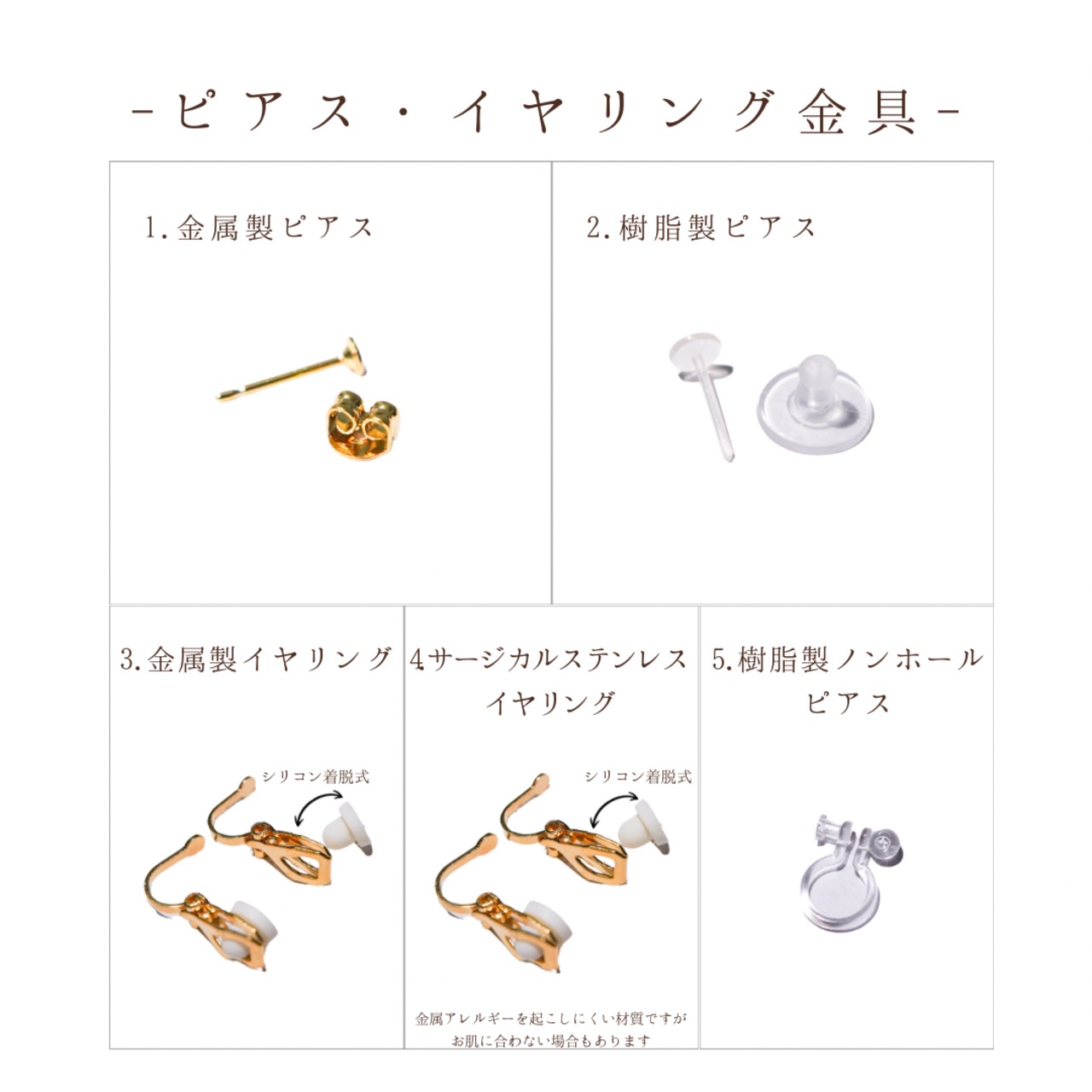 -ピアス・イヤリング金具-

1.金属製ピアス

2.樹脂製ピアス

3.金属製イヤリング

シリコン着脱式

4.サージカルステンレスイヤリング

シリコン着脱式

金属アレルギーを起こしにくい材質ですがお肌に合わない場合もあります

5.樹脂製ノンホールピアス