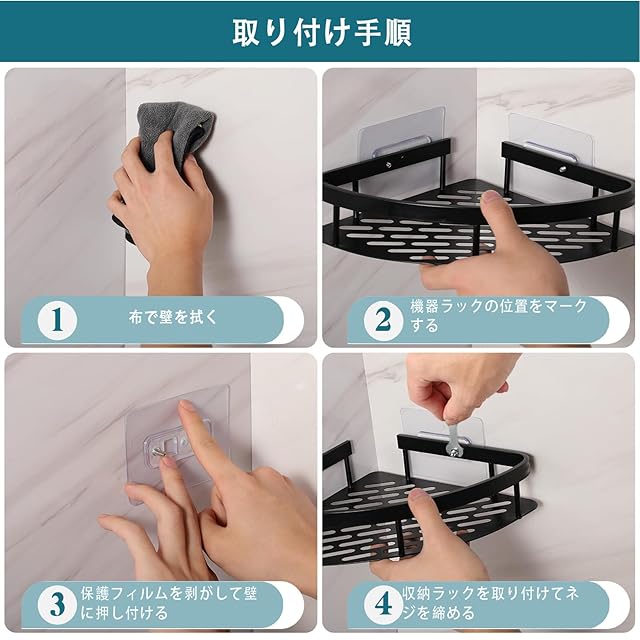 取り付け手順

1 布で壁を拭く

2 機器ラックの位置をマークする

3 保護フィルムを剥がして壁に押し付ける

4 収納ラックを取り付けてネジを締める