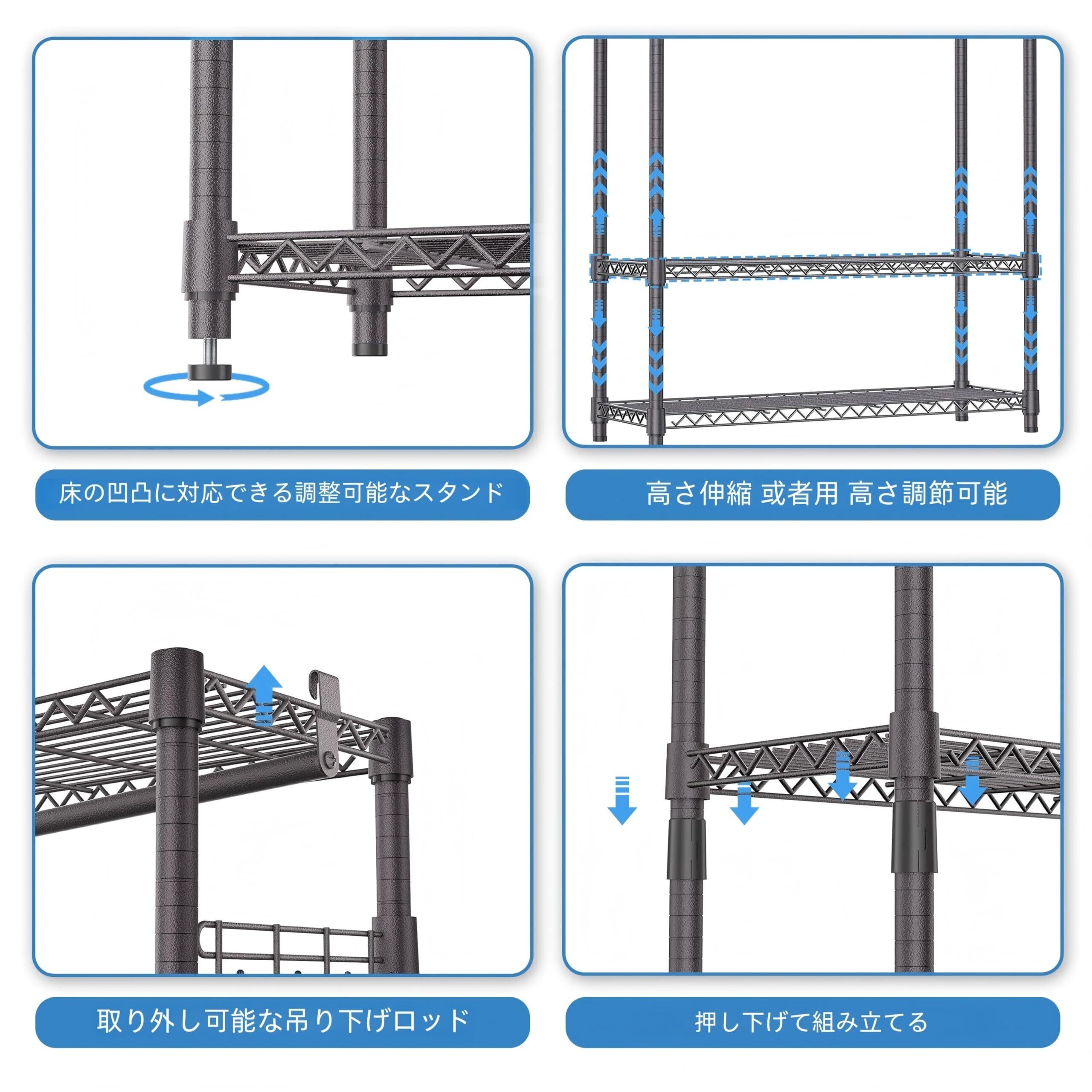 床の凹凸に対応できる調整可能なスタンド

高さ伸縮 或者用 高さ調節可能

取り外し可能な吊り下げロッド

押し下げて組み立てる