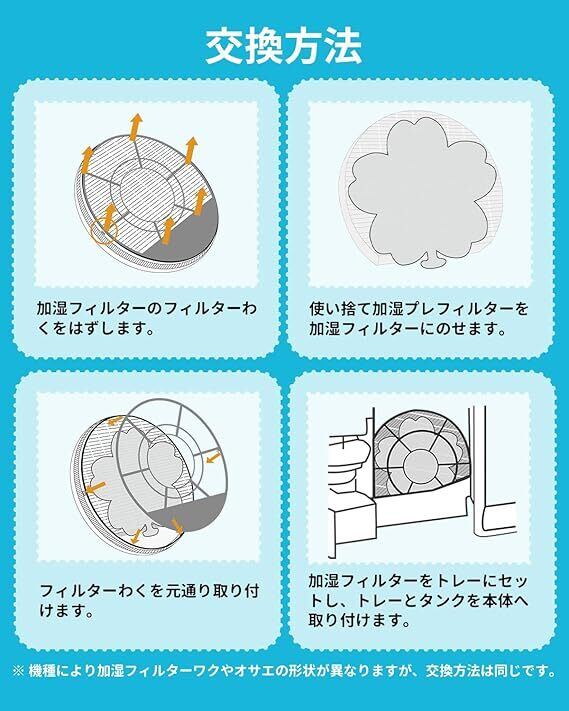 交換方法

加湿フィルターのフィルターわくをはずします。

使い捨て加湿プレフィルターを加湿フィルターにのせます。

フィルターわくを元通り取り付けます。

加湿フィルターをトレーにセットし、トレーとタンクを本体へ取り付けます。

※ 機種により加湿フィルターワクやオサエの形状が異なりますが、交換方法は同じです。