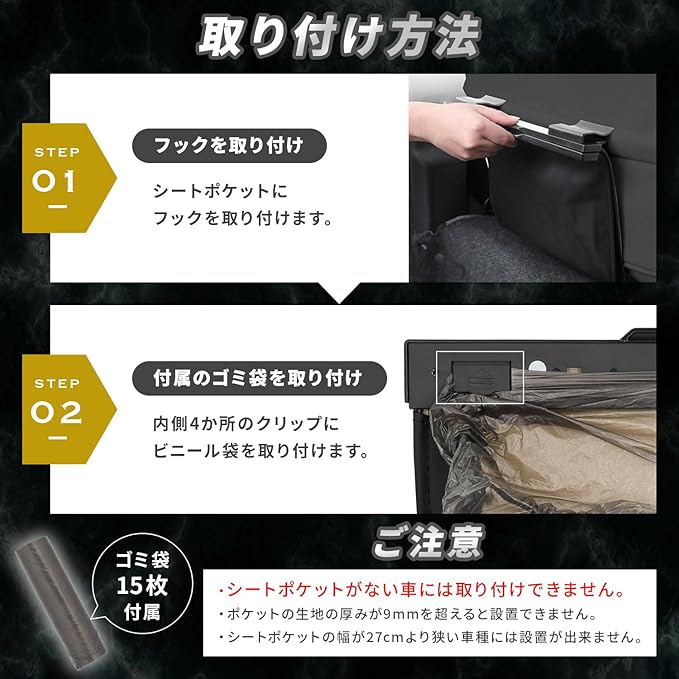 取り付け方法

STEP
01

フックを取り付け

シートポケットに
フックを取り付けます。

STEP
02

付属のゴミ袋を取り付け

内側4か所のクリップに
ビニール袋を取り付けます。

ご注意

ゴミ袋
15枚
付属

・シートポケットがない車には取り付けできません。
・ポケットの生地の厚みが9mmを超えると設置できません。
・シートポケットの幅が27cmより狭い車種には設置が出来ません。