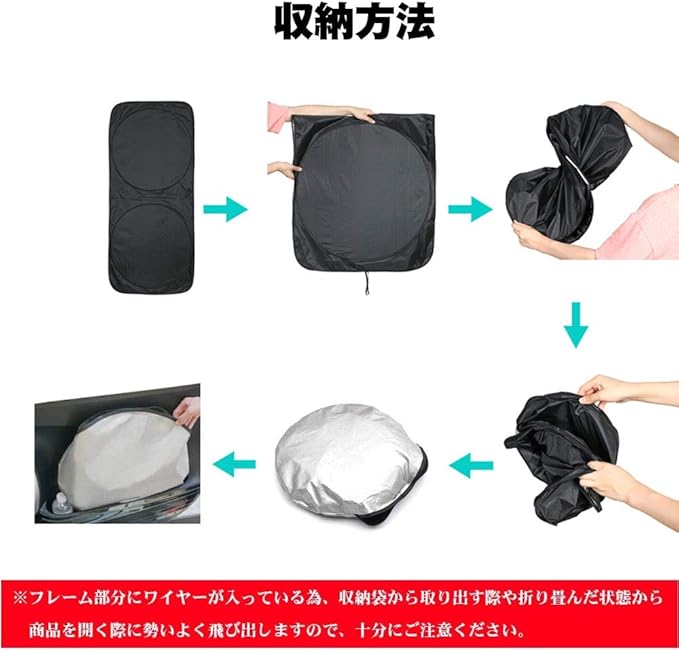 収納方法

※フレーム部分にワイヤーが入っている為、収納袋から取り出す際や折り畳んだ状態から商品を開く際に勢いよく飛び出しますので、十分にご注意ください。