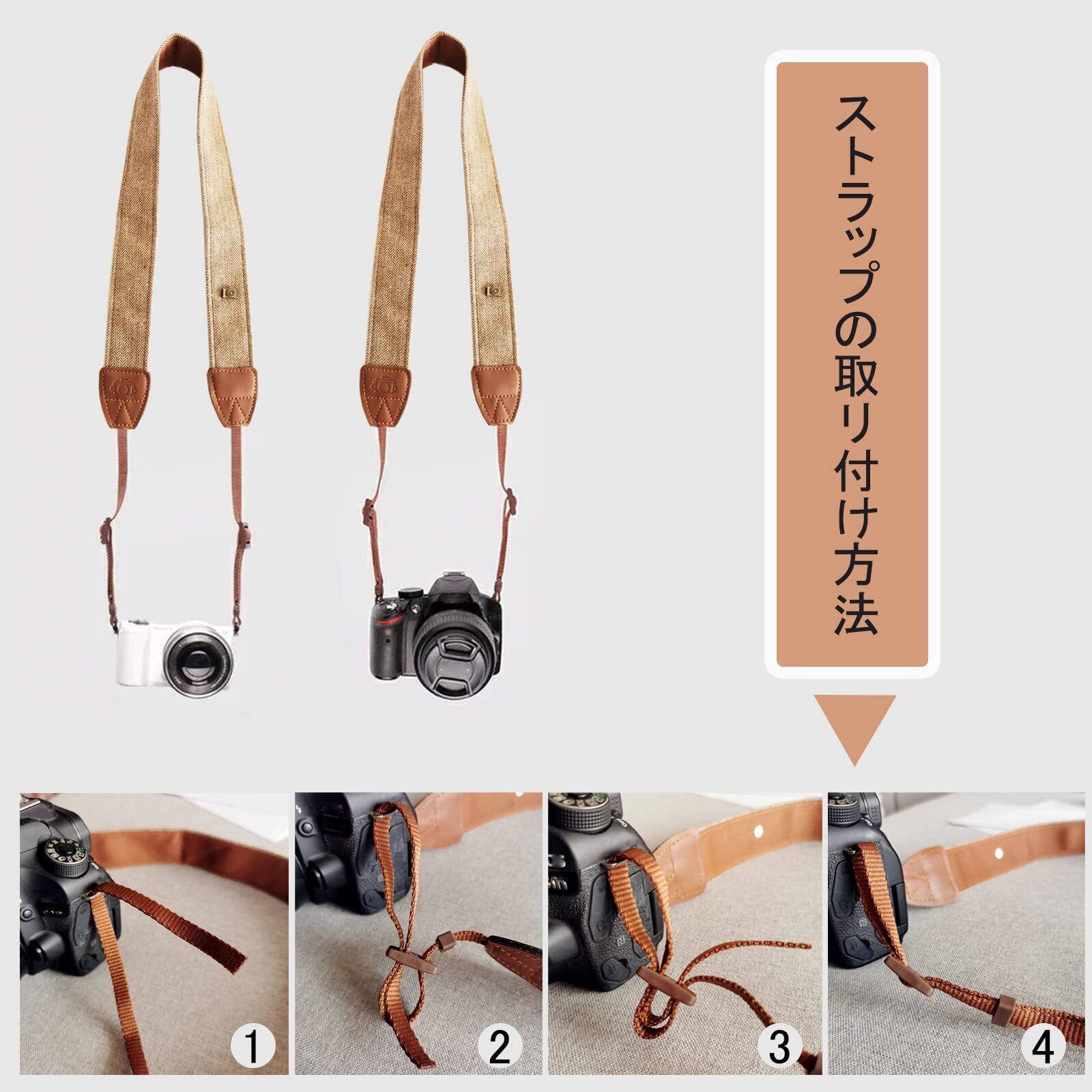 ストラップの取り付け方法

1

2

3

4