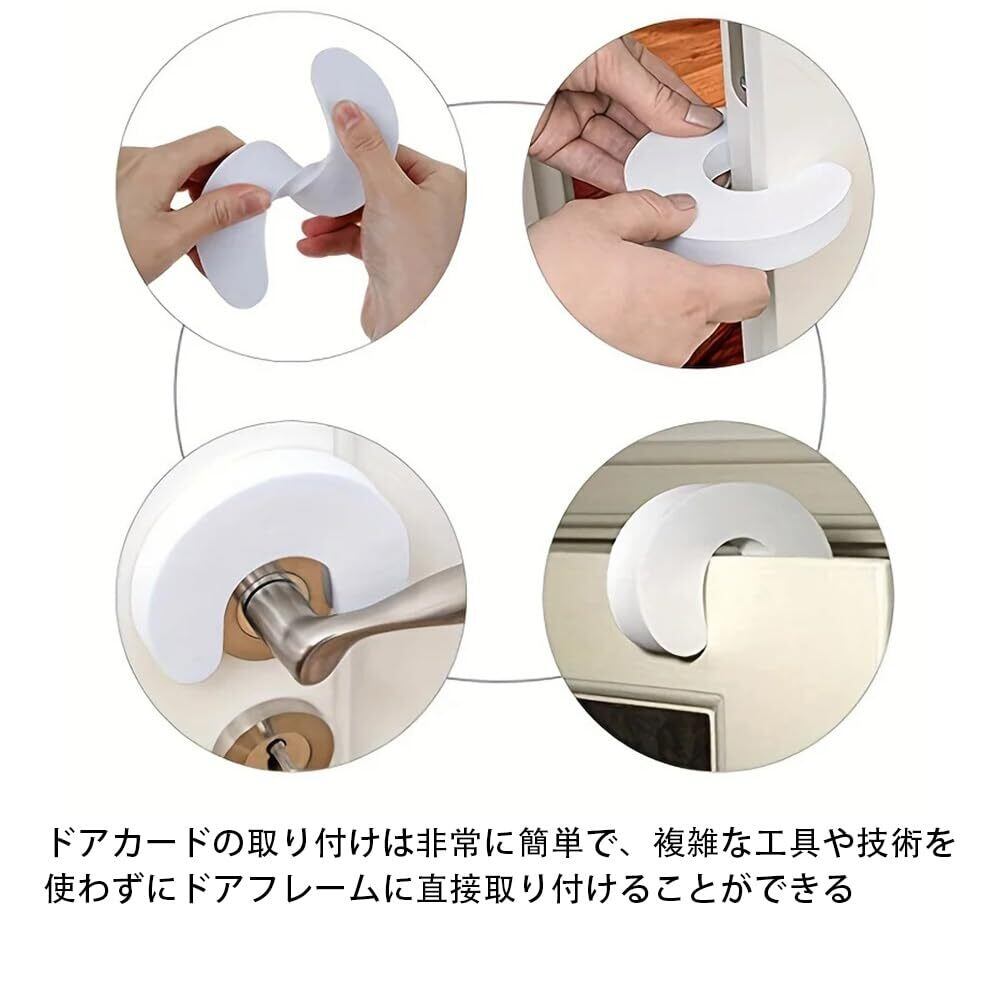 ドアカードの取り付けは非常に簡単で、複雑な工具や技術を使わずにドアフレームに直接取り付けることができる