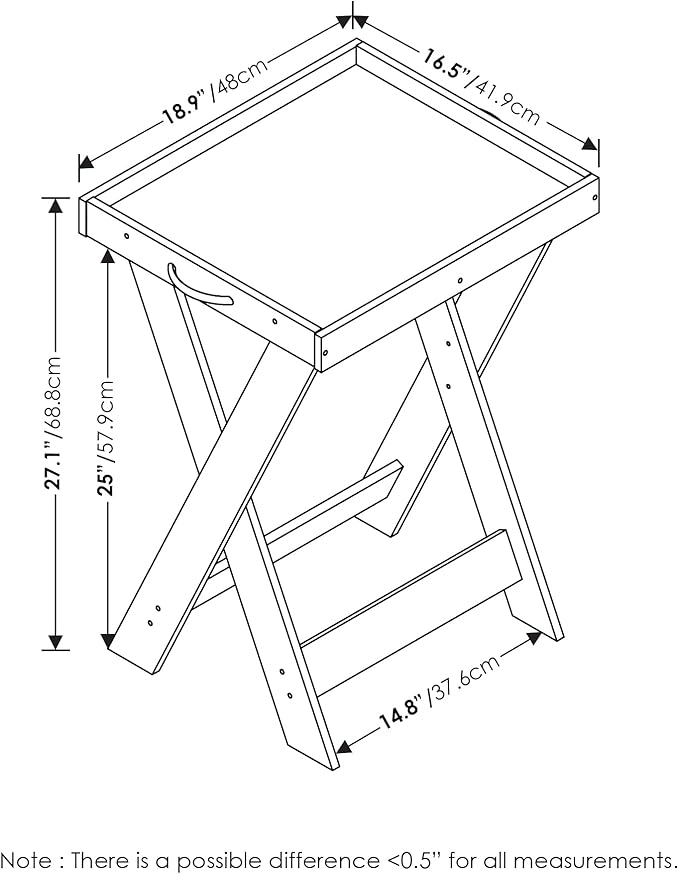 18.9"/48cm
16.5"/41.9cm
27.1"/68.8cm
25"/57.9cm
14.8"/37.6cm

Note : There is a possible difference <0.5" for all measurements.