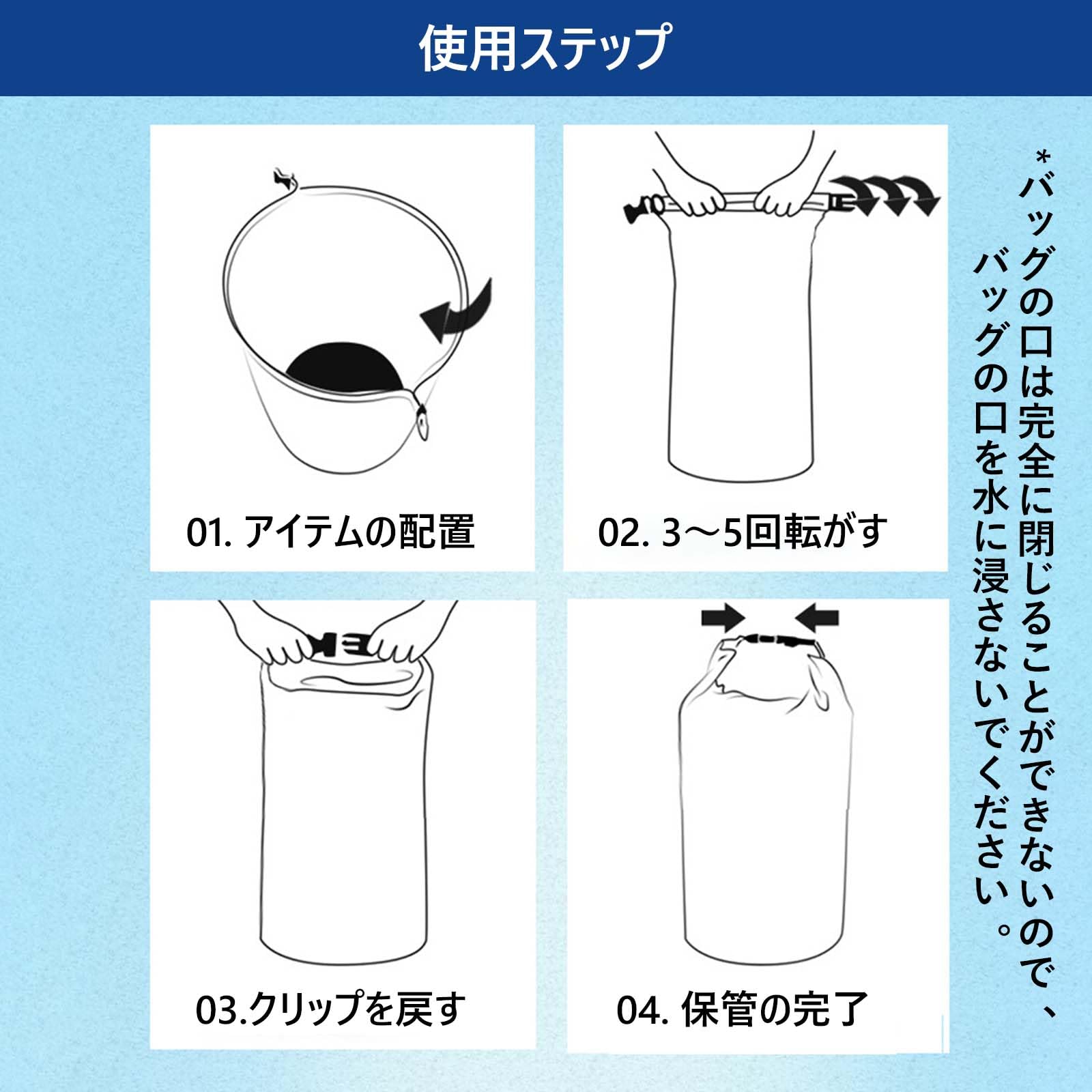 使用ステップ

01. アイテムの配置

02. 3～5回転がす

03.クリップを戻す

04. 保管の完了

*バッグの口は完全に閉じることができないので、バッグの口を水に浸さないでください。