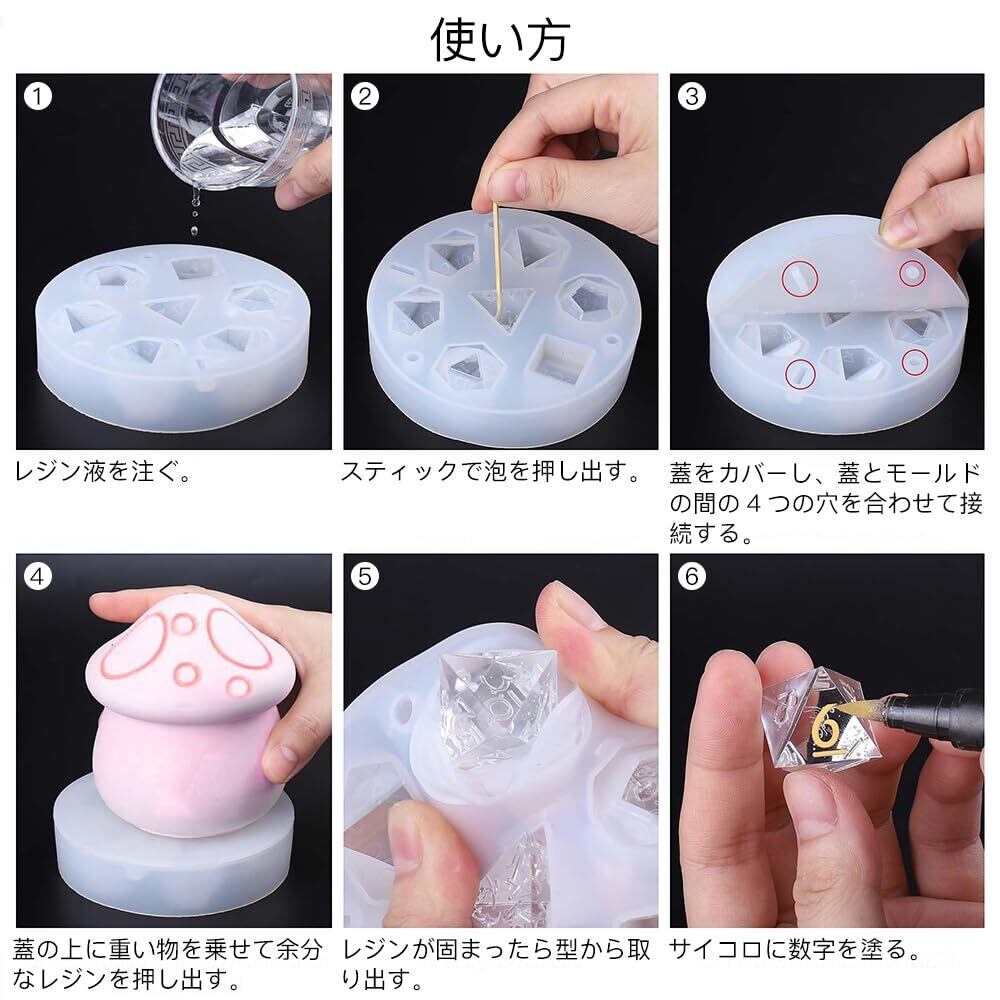 使い方

1

レジン液を注ぐ。

2

スティックで泡を押し出す。

3

蓋をカバーし、蓋とモールドの間の４つの穴を合わせて接続する。

4

蓋の上に重い物を乗せて余分なレジンを押し出す。

5

レジンが固まったら型から取り出す。

6

サイコロに数字を塗る。