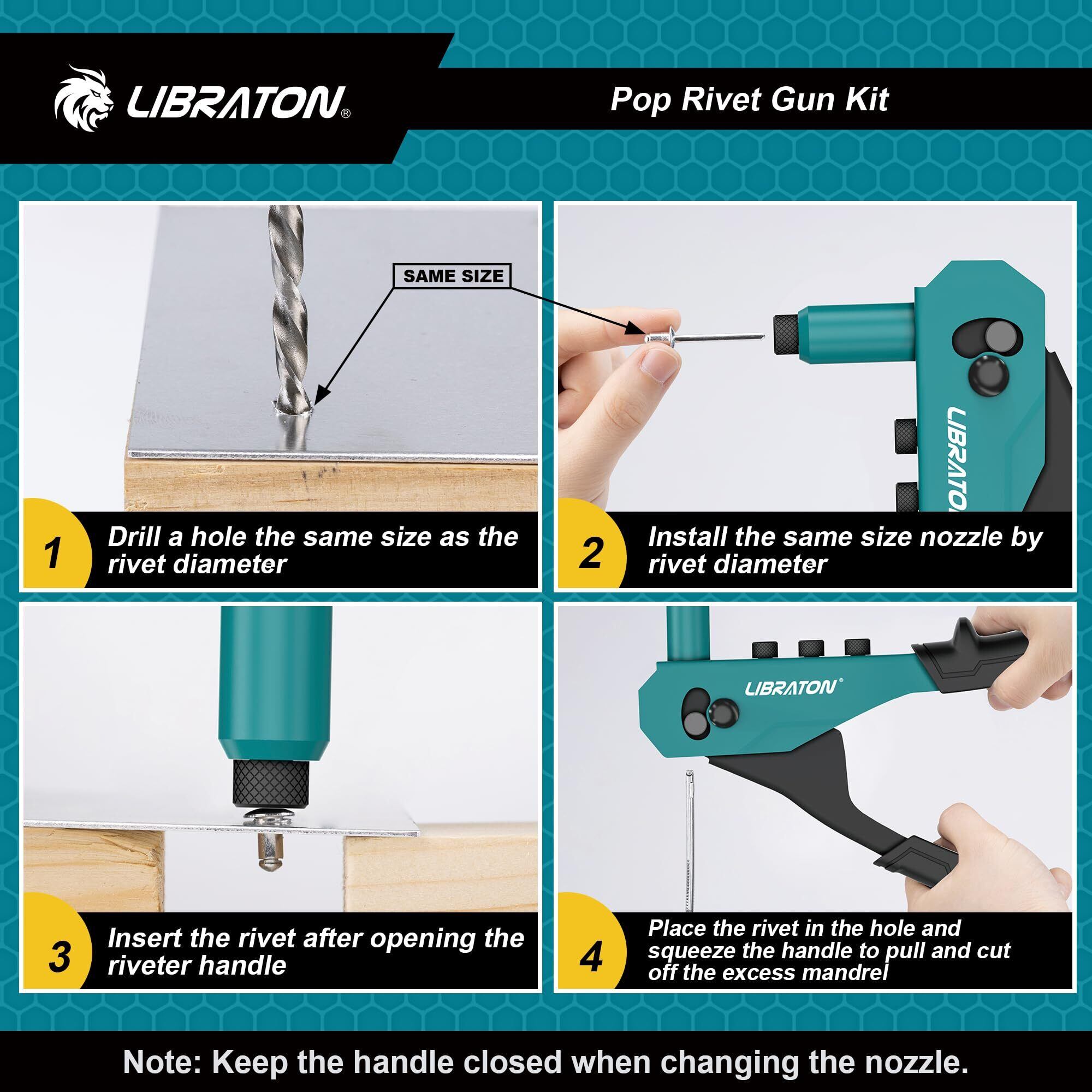 LIBRATON®

Pop Rivet Gun Kit

SAME SIZE

LIBRATON

1 Drill a hole the same size as the rivet diameter

2 Install the same size nozzle by rivet diameter

LIBRATON®

3 Insert the rivet after opening the riveter handle

4 Place the rivet in the hole and squeeze the handle to pull and cut off the excess mandrel

Note: Keep the handle closed when changing the nozzle.