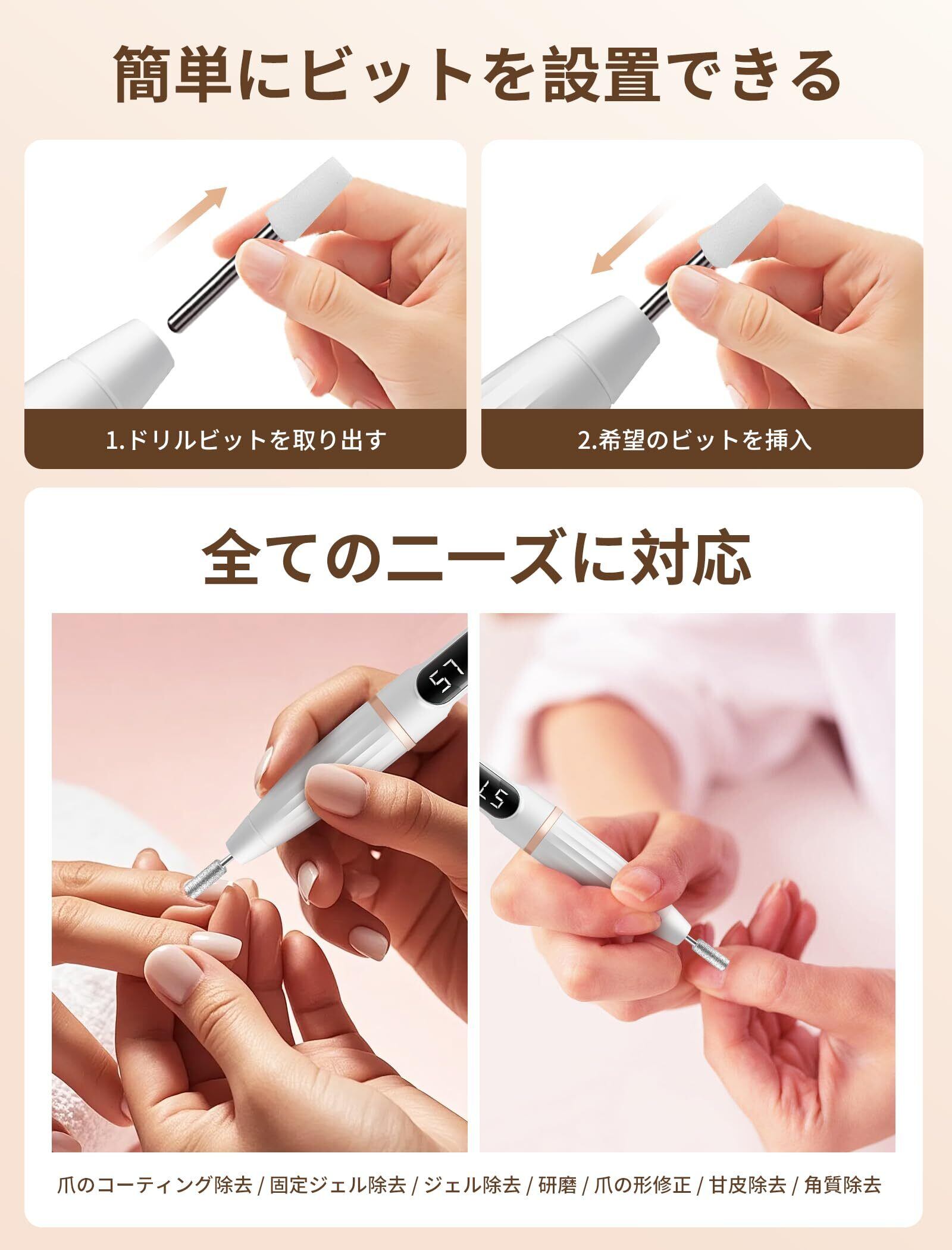 簡単にビットを設置できる

1.ドリルビットを取り出す

2.希望のビットを挿入

全てのニーズに対応

57

15

爪のコーティング除去 / 固定ジェル除去 / ジェル除去 / 研磨 / 爪の形修正 / 甘皮除去 / 角質除去