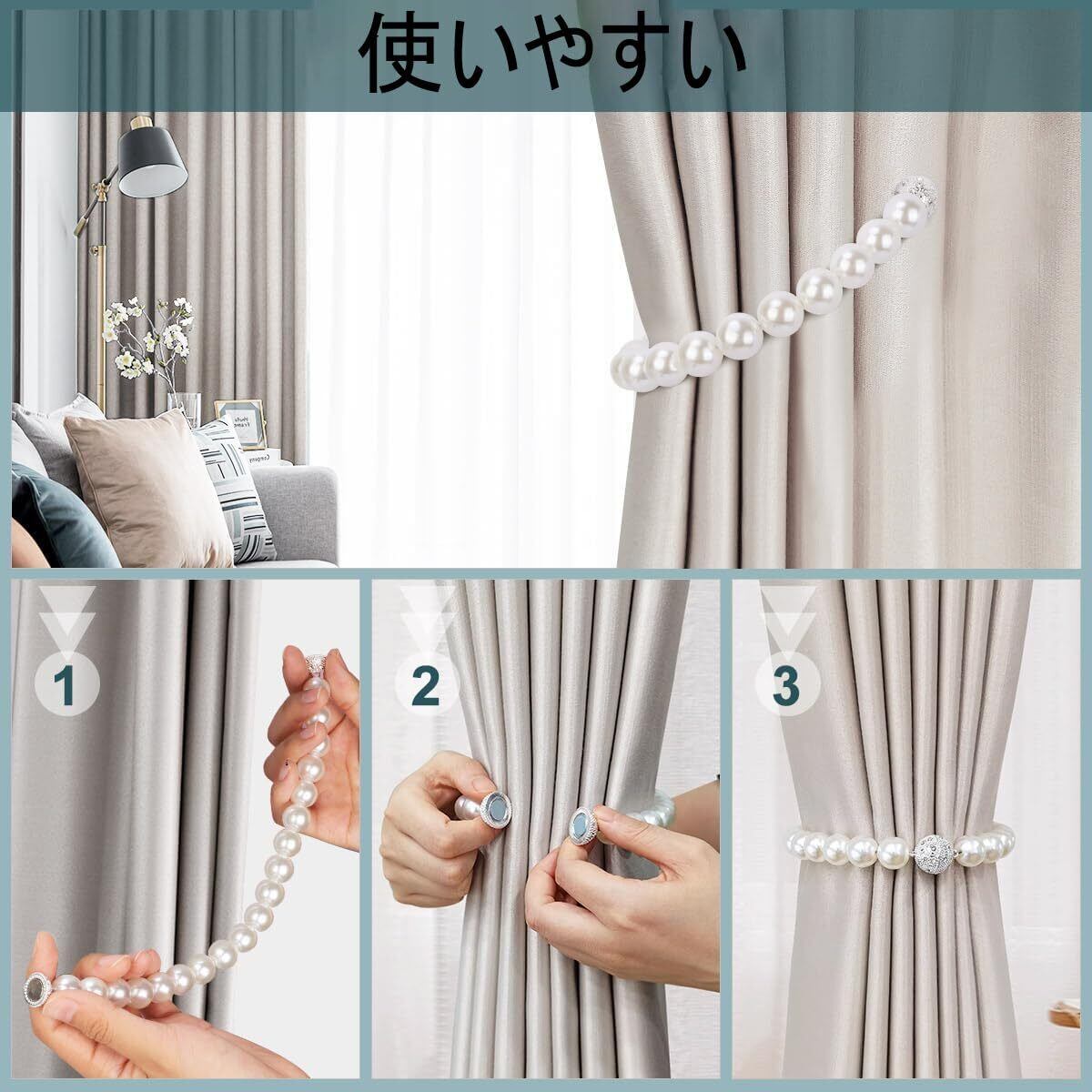 使いやすい

1

2

3