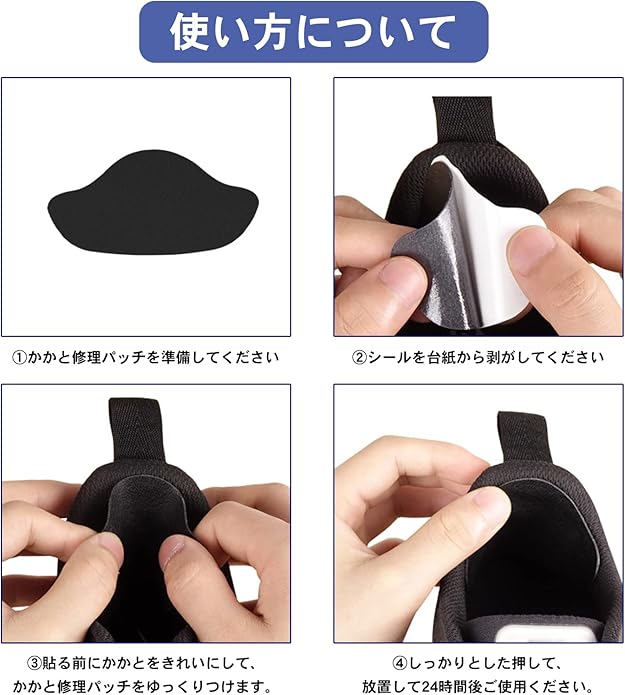 使い方について

①かかと修理パッチを準備してください

②シールを台紙から剥がしてください

③貼る前にかかとをきれいにして、かかと修理パッチをゆっくりつけます。

④しっかりとした押して、放置して24時間後ご使用ください。