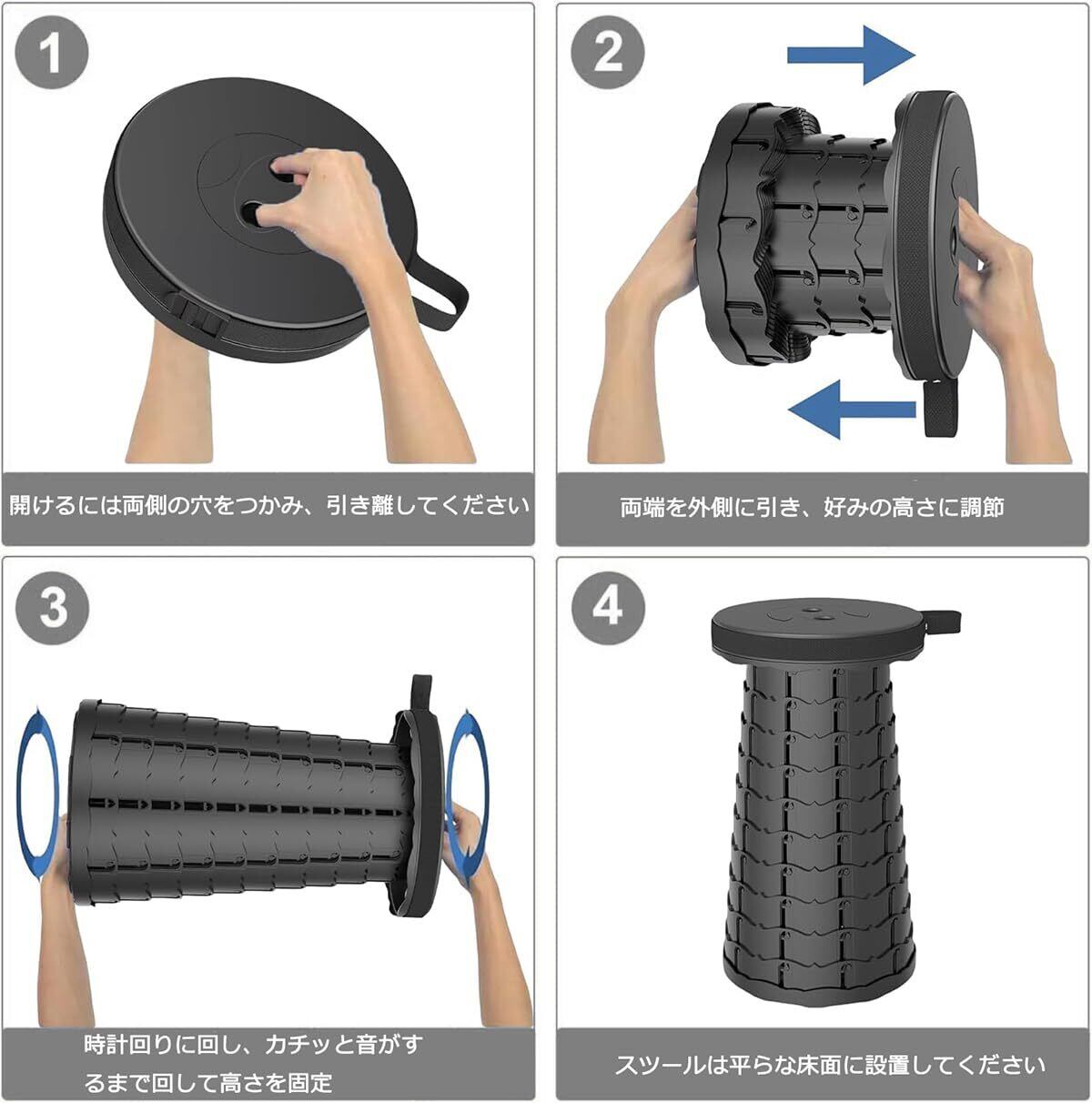 1

開けるには両側の穴をつかみ、引き離してください

2

両端を外側に引き、好みの高さに調節

3

時計回りに回し、カチッと音がするまで回して高さを固定

4

スツールは平らな床面に設置してください